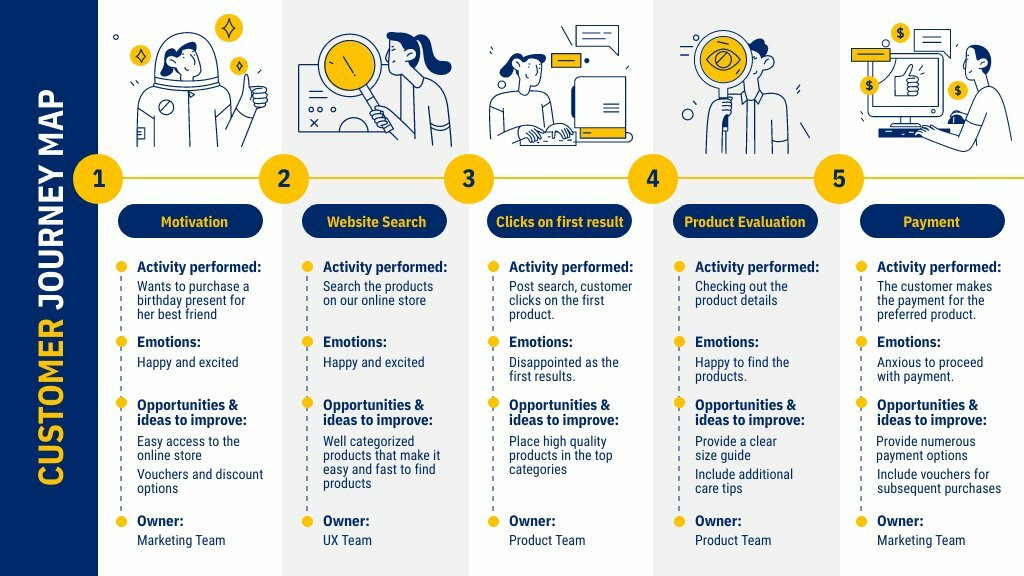 CUSTOMER JOURNEY MAP

1
Motivation
Activity performed:
Wants to purchase a birthday present for her best friend
Emotions:
Happy and excited
Opportunities & ideas to improve:
Easy access to the online store
Vouchers and discount options
Owner:
Marketing Team

2
Website Search
Activity performed:
Search the products on our online store
Emotions:
Happy and excited
Opportunities & ideas to improve:
Well categorized products that make it easy and fast to find products
Owner:
UX Team

3
Clicks on first result
Activity performed:
Post search, customer clicks on the first product.
Emotions:
Disappointed as the first results.
Opportunities & ideas to improve:
Place high quality products in the top categories
Owner:
Product Team

4
Product Evaluation
Activity performed:
Checking out the product details
Emotions:
Happy to find the products.
Opportunities & ideas to improve:
Provide a clear size guide
Include additional care tips
Owner:
Product Team

5
Payment
Activity performed:
The customer makes the payment for the preferred product.
Emotions:
Anxious to proceed with payment.
Opportunities & ideas to improve:
Provide numerous payment options
Include vouchers for subsequent purchases
Owner:
Marketing Team