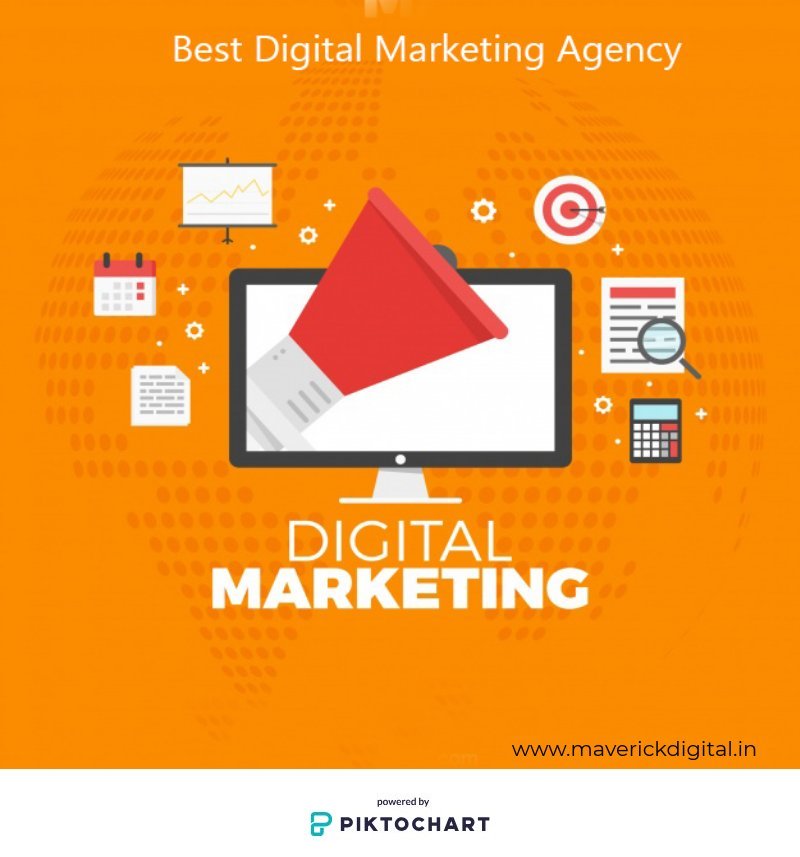 Best Digital Marketing Agency

DIGITAL
MARKETING

www.maverickdigital.in

powered by
PIKTOCHART