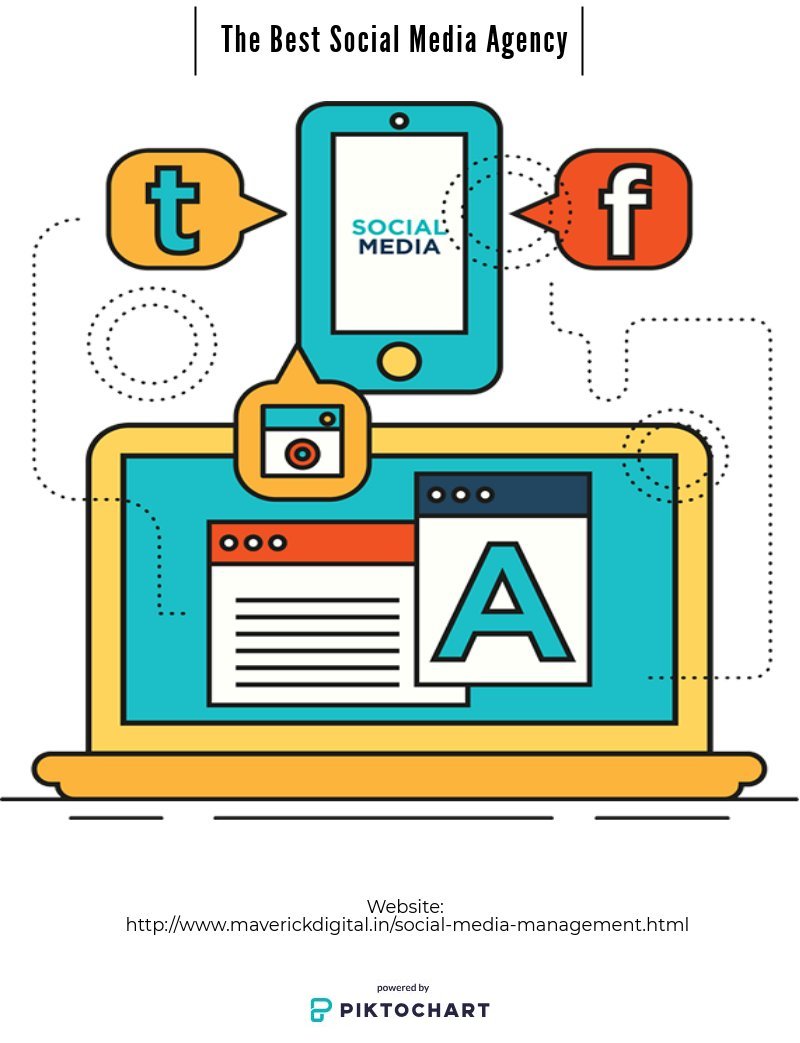 The Best Social Media Agency

t

SOCIAL MEDIA

f

A

Website:
http://www.maverickdigital.in/social-media-management.html

powered by
PIKTOCHART