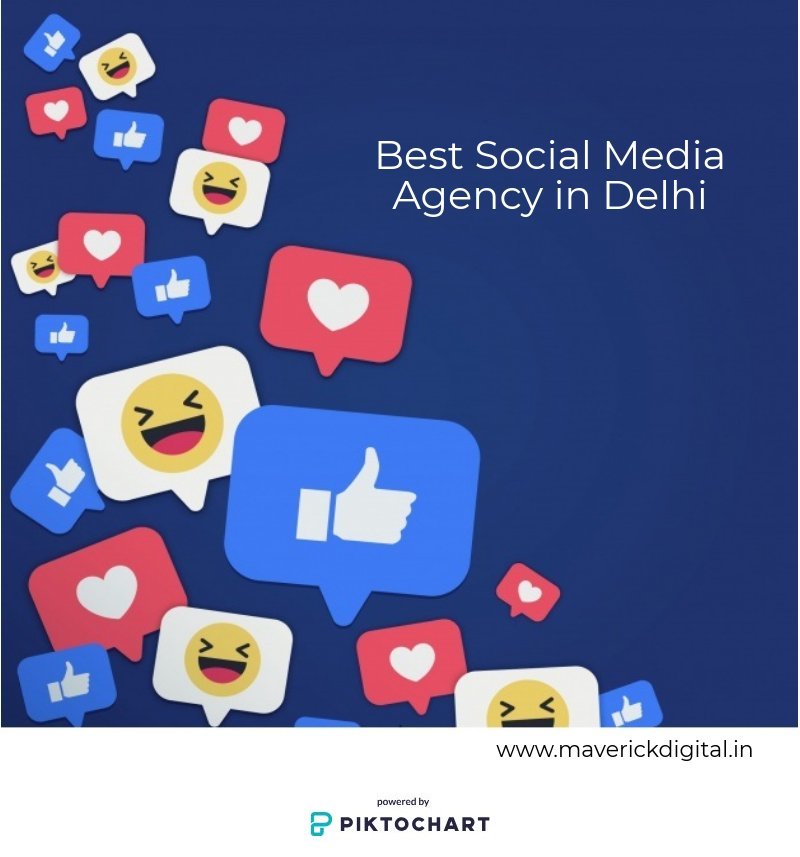 Best Social Media Agency in Delhi

www.maverickdigital.in

powered by
PIKTOCHART