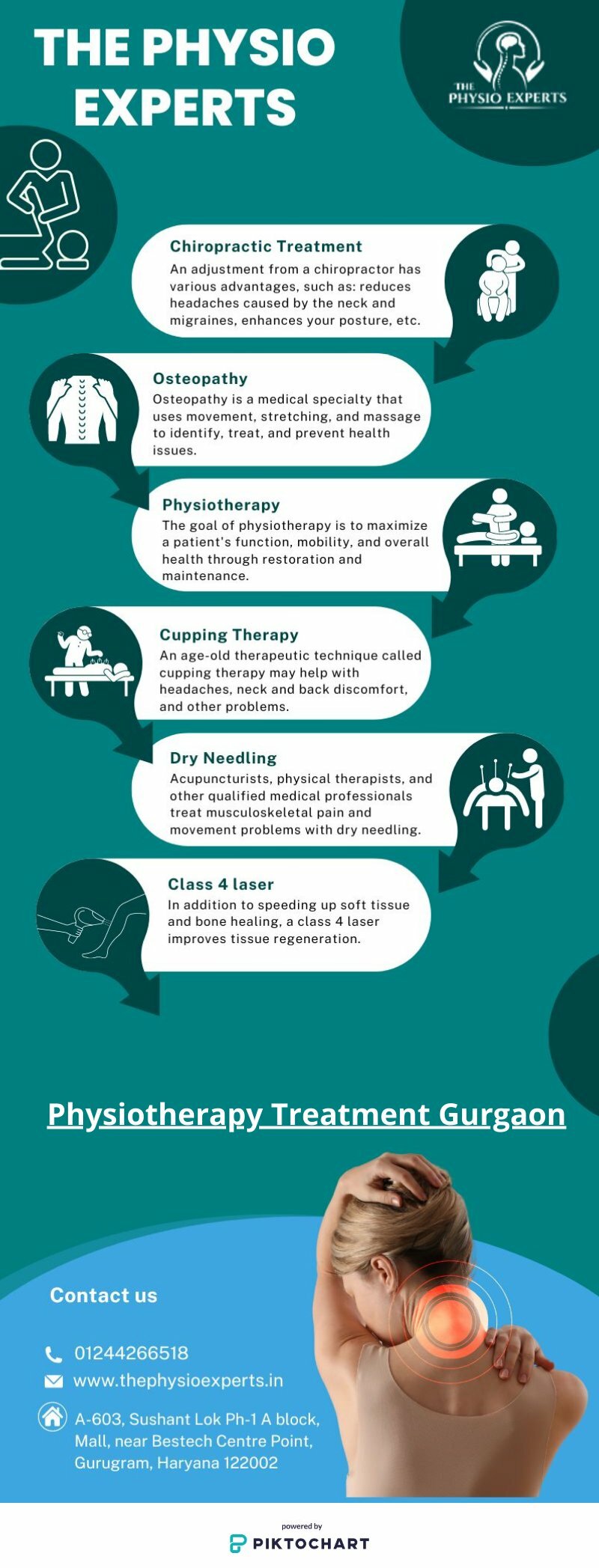 THE PHYSIO EXPERTS

THE PHYSIO EXPERTS

Chiropractic Treatment
An adjustment from a chiropractor has various advantages, such as: reduces headaches caused by the neck and migraines, enhances your posture, etc.

Osteopathy
Osteopathy is a medical specialty that uses movement, stretching, and massage to identify, treat, and prevent health issues.

Physiotherapy
The goal of physiotherapy is to maximize a patient's function, mobility, and overall health through restoration and maintenance.

Cupping Therapy
An age-old therapeutic technique called cupping therapy may help with headaches, neck and back discomfort, and other problems.

Dry Needling
Acupuncturists, physical therapists, and other qualified medical professionals treat musculoskeletal pain and movement problems with dry needling.

Class 4 laser
In addition to speeding up soft tissue and bone healing, a class 4 laser improves tissue regeneration.

Physiotherapy Treatment Gurgaon

Contact us

01244266518
www.thephysioexperts.in
A-603, Sushant Lok Ph-1 A block, Mall, near Bestech Centre Point, Gurugram, Haryana 122002

powered by
PIKTOCHART