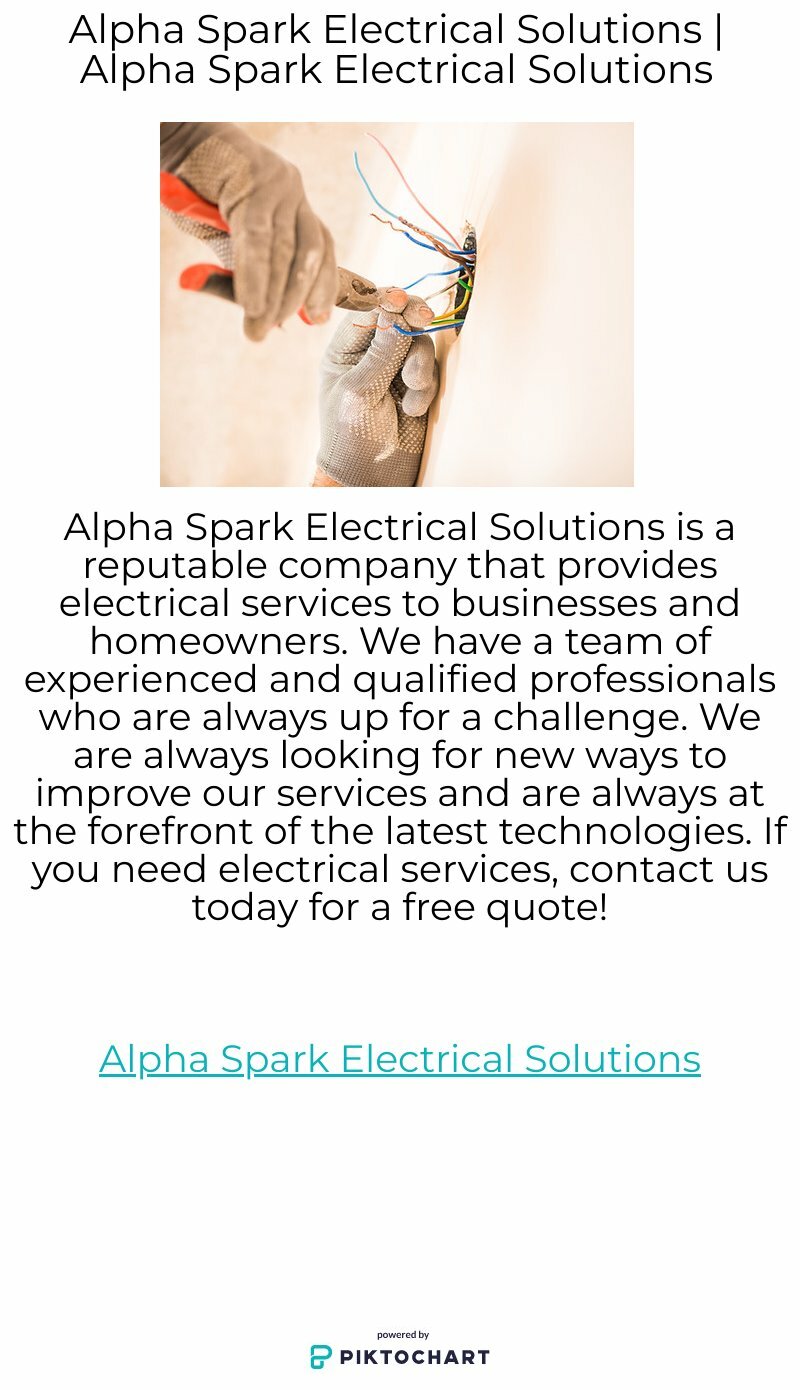 Alpha Spark Electrical Solutions | Alpha Spark Electrical Solutions

Alpha Spark Electrical Solutions is a reputable company that provides electrical services to businesses and homeowners. We have a team of experienced and qualified professionals who are always up for a challenge. We are always looking for new ways to improve our services and are always at the forefront of the latest technologies. If you need electrical services, contact us today for a free quote!

Alpha Spark Electrical Solutions

powered by
PIKTOCHART