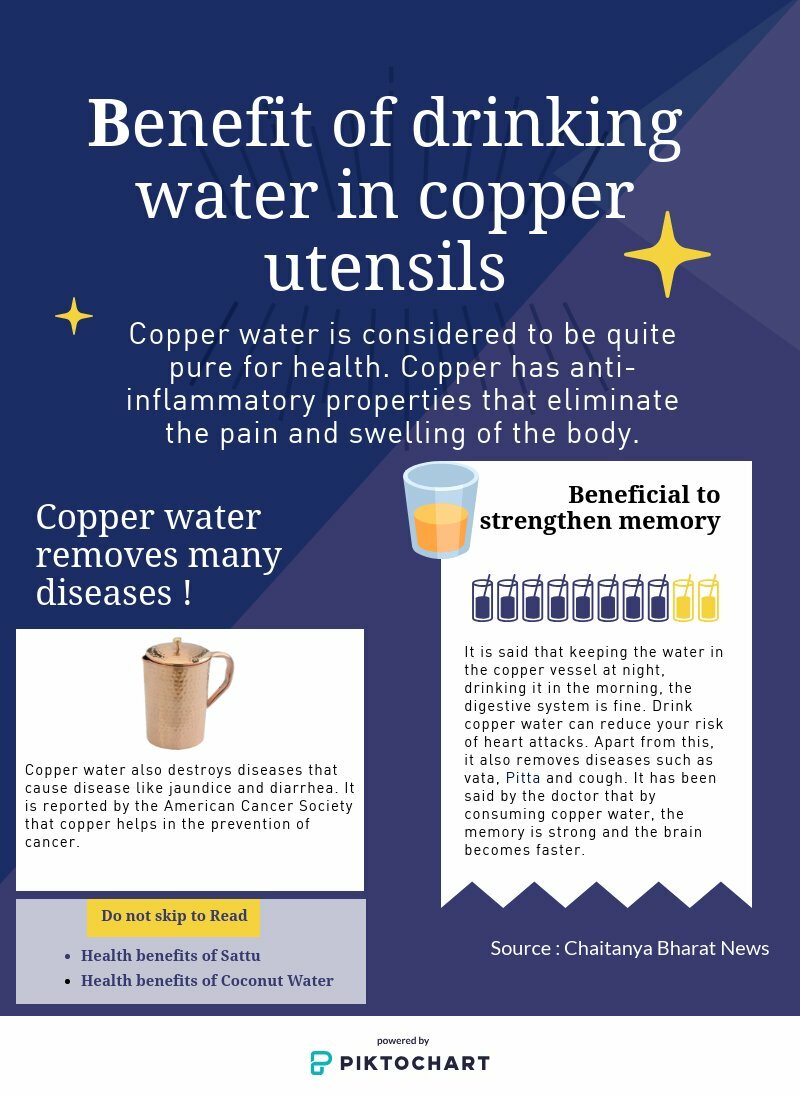 Benefit of drinking water in copper utensils

Copper water is considered to be quite pure for health. Copper has anti-inflammatory properties that eliminate the pain and swelling of the body.

Copper water removes many diseases !

Copper water also destroys diseases that cause disease like jaundice and diarrhea. It is reported by the American Cancer Society that copper helps in the prevention of cancer.

Do not skip to Read

- Health benefits of Sattu
- Health benefits of Coconut Water

Beneficial to strengthen memory

It is said that keeping the water in the copper vessel at night, drinking it in the morning, the digestive system is fine. Drink copper water can reduce your risk of heart attacks. Apart from this, it also removes diseases such as vata, Pitta and cough. It has been said by the doctor that by consuming copper water, the memory is strong and the brain becomes faster.

Source : Chaitanya Bharat News

powered by
PIKTOCHART