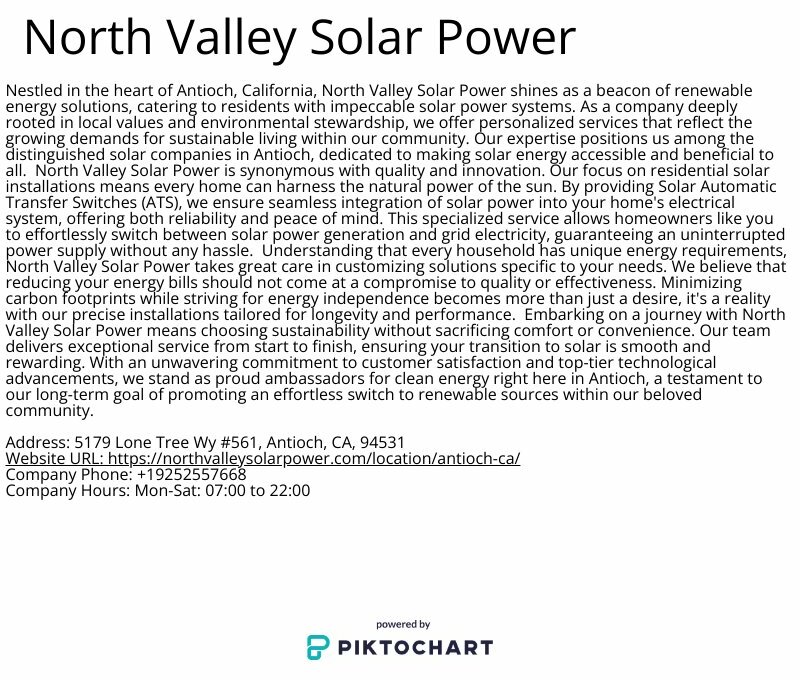 North Valley Solar Power

Nestled in the heart of Antioch, California, North Valley Solar Power shines as a beacon of renewable energy solutions, catering to residents with impeccable solar power systems. As a company deeply rooted in local values and environmental stewardship, we offer personalized services that reflect the growing demands for sustainable living within our community. Our expertise positions us among the distinguished solar companies in Antioch, dedicated to making solar energy accessible and beneficial to all. North Valley Solar Power is synonymous with quality and innovation. Our focus on residential solar installations means every home can harness the natural power of the sun. By providing Solar Automatic Transfer Switches (ATS), we ensure seamless integration of solar power into your home's electrical system, offering both reliability and peace of mind. This specialized service allows homeowners like you to effortlessly switch between solar power generation and grid electricity, guaranteeing an uninterrupted power supply without any hassle. Understanding that every household has unique energy requirements, North Valley Solar Power takes great care in customizing solutions specific to your needs. We believe that reducing your energy bills should not come at a compromise to quality or effectiveness. Minimizing carbon footprints while striving for energy independence becomes more than just a desire, it's a reality with our precise installations tailored for longevity and performance. Embarking on a journey with North Valley Solar Power means choosing sustainability without sacrificing comfort or convenience. Our team delivers exceptional service from start to finish, ensuring your transition to solar is smooth and rewarding. With an unwavering commitment to customer satisfaction and top-tier technological advancements, we stand as proud ambassadors for clean energy right here in Antioch, a testament to our long-term goal of promoting an effortless switch to renewable sources within our beloved community.

Address: 5179 Lone Tree Wy #561, Antioch, CA, 94531
Website URL: https://northvalleysolarpower.com/location/antioch-ca/
Company Phone: +19252557668
Company Hours: Mon-Sat: 07:00 to 22:00

powered by
PIKTOCHART