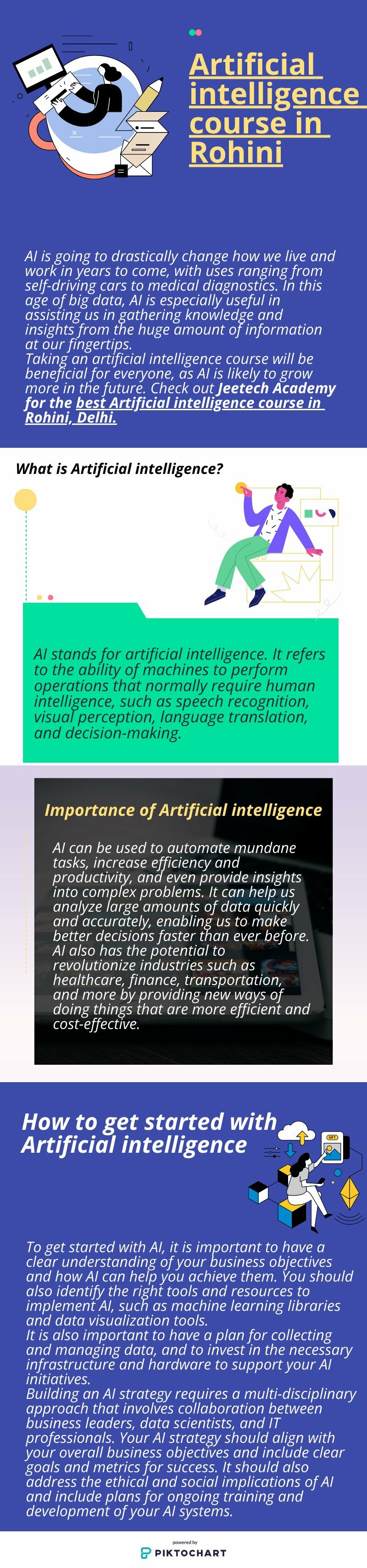 Artificial intelligence course in Rohini

AI is going to drastically change how we live and work in years to come, with uses ranging from self-driving cars to medical diagnostics. In this age of big data, AI is especially useful in assisting us in gathering knowledge and insights from the huge amount of information at our fingertips.
Taking an artificial intelligence course will be beneficial for everyone, as AI is likely to grow more in the future. Check out Jeetech Academy for the best Artificial intelligence course in Rohini, Delhi.

What is Artificial intelligence?

AI stands for artificial intelligence. It refers to the ability of machines to perform operations that normally require human intelligence, such as speech recognition, visual perception, language translation, and decision-making.

Importance of Artificial intelligence

AI can be used to automate mundane tasks, increase efficiency and productivity, and even provide insights into complex problems. It can help us analyze large amounts of data quickly and accurately, enabling us to make better decisions faster than ever before. AI also has the potential to revolutionize industries such as healthcare, finance, transportation, and more by providing new ways of doing things that are more efficient and cost-effective.

How to get started with Artificial intelligence

NFT

To get started with AI, it is important to have a clear understanding of your business objectives and how AI can help you achieve them. You should also identify the right tools and resources to implement AI, such as machine learning libraries and data visualization tools.
It is also important to have a plan for collecting and managing data, and to invest in the necessary infrastructure and hardware to support your AI initiatives.
Building an AI strategy requires a multi-disciplinary approach that involves collaboration between business leaders, data scientists, and IT professionals. Your AI strategy should align with your overall business objectives and include clear goals and metrics for success. It should also address the ethical and social implications of AI and include plans for ongoing training and development of your AI systems.

powered by
PIKTOCHART