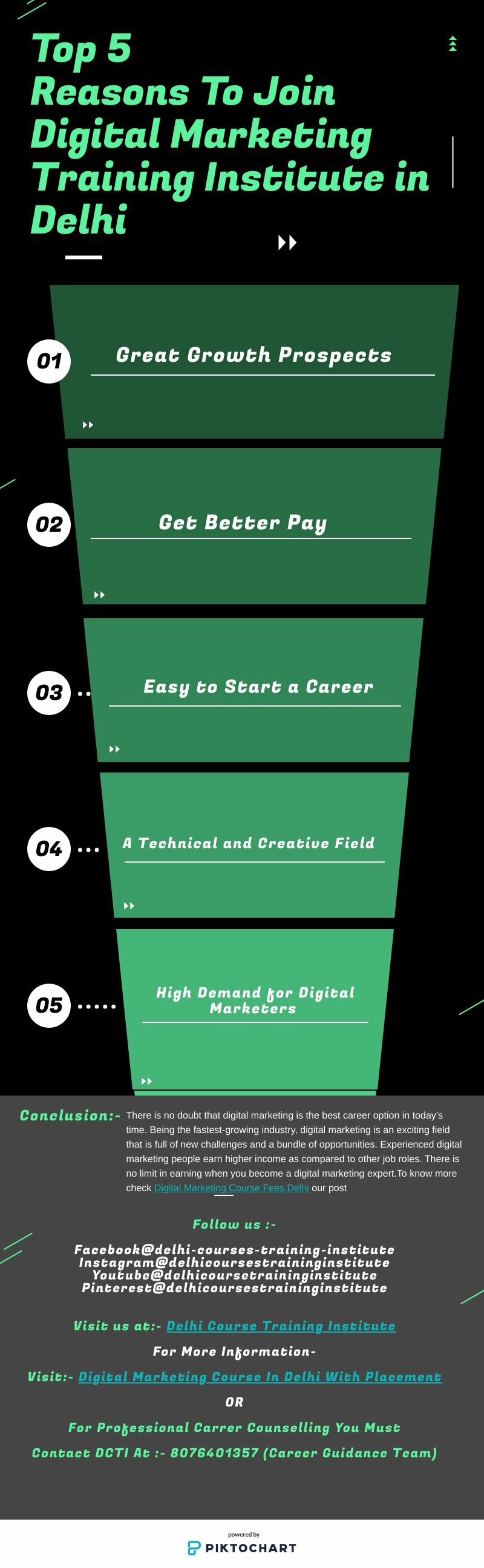 Top 5
Reasons To Join Digital Marketing Training Institute in Delhi

01
Great Growth Prospects

02
Get Better Pay

03
Easy to Start a Career

04
A Technical and Creative Field

05
High Demand for Digital Marketers

Conclusion:- There is no doubt that digital marketing is the best career option in today's time. Being the fastest-growing industry, digital marketing is an exciting field that is full of new challenges and a bundle of opportunities. Experienced digital marketing people earn higher income as compared to other job roles. There is no limit in earning when you become a digital marketing expert.To know more check Digital Marketing Course Fees Delhi our post

Follow us :-

Facebook@delhi-courses-training-institute
Instagram@delhicoursestraininginstitute
Youtube@delhicoursetraininginstitute
Pinterest@delhicoursestraininginstitute

Visit us at:- Delhi Course Training Institute

For More Information-

Visit:- Digital Marketing Course In Delhi With Placement

OR

For Professional Carrer Counselling You Must

Contact DCTI At :- 8076401357 (Career Guidance Team)

powered by
PIKTOCHART