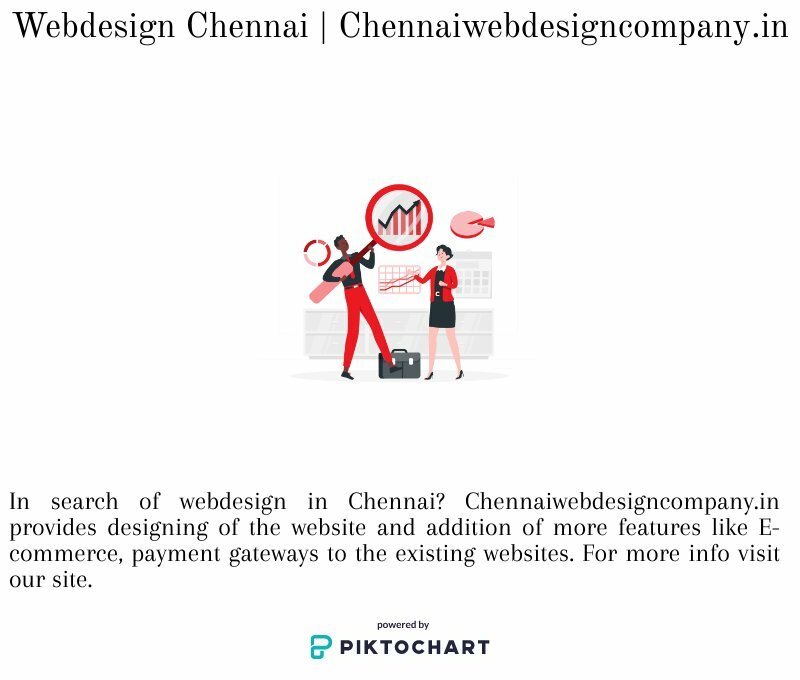 Webdesign Chennai | Chennaiwebdesigncompany.in

In search of webdesign in Chennai? Chennaiwebdesigncompany.in provides designing of the website and addition of more features like E-commerce, payment gateways to the existing websites. For more info visit our site.

powered by
PIKTOCHART