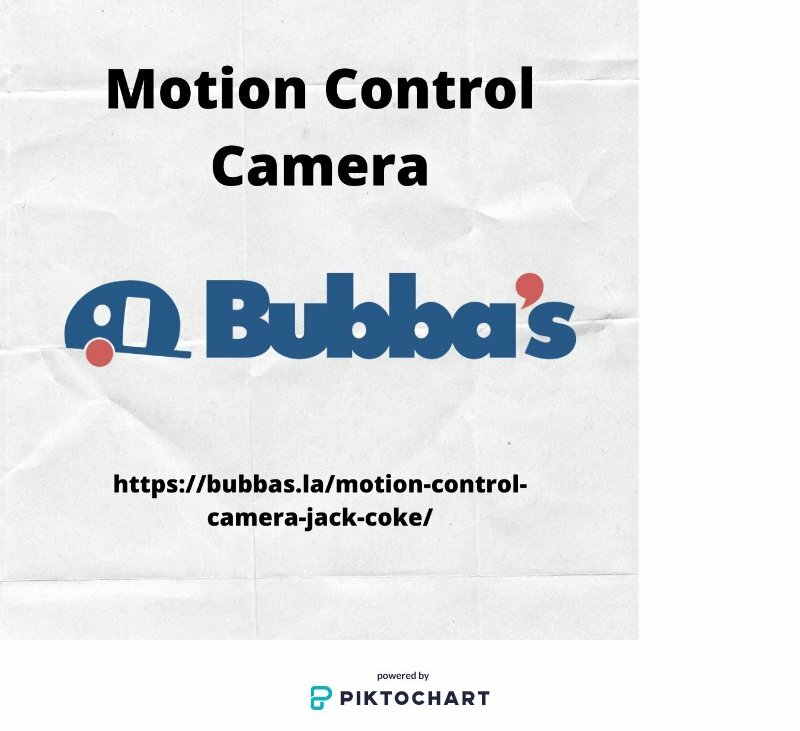 Motion Control Camera

Bubba's

https://bubbas.la/motion-control-camera-jack-coke/

powered by
PIKTOCHART