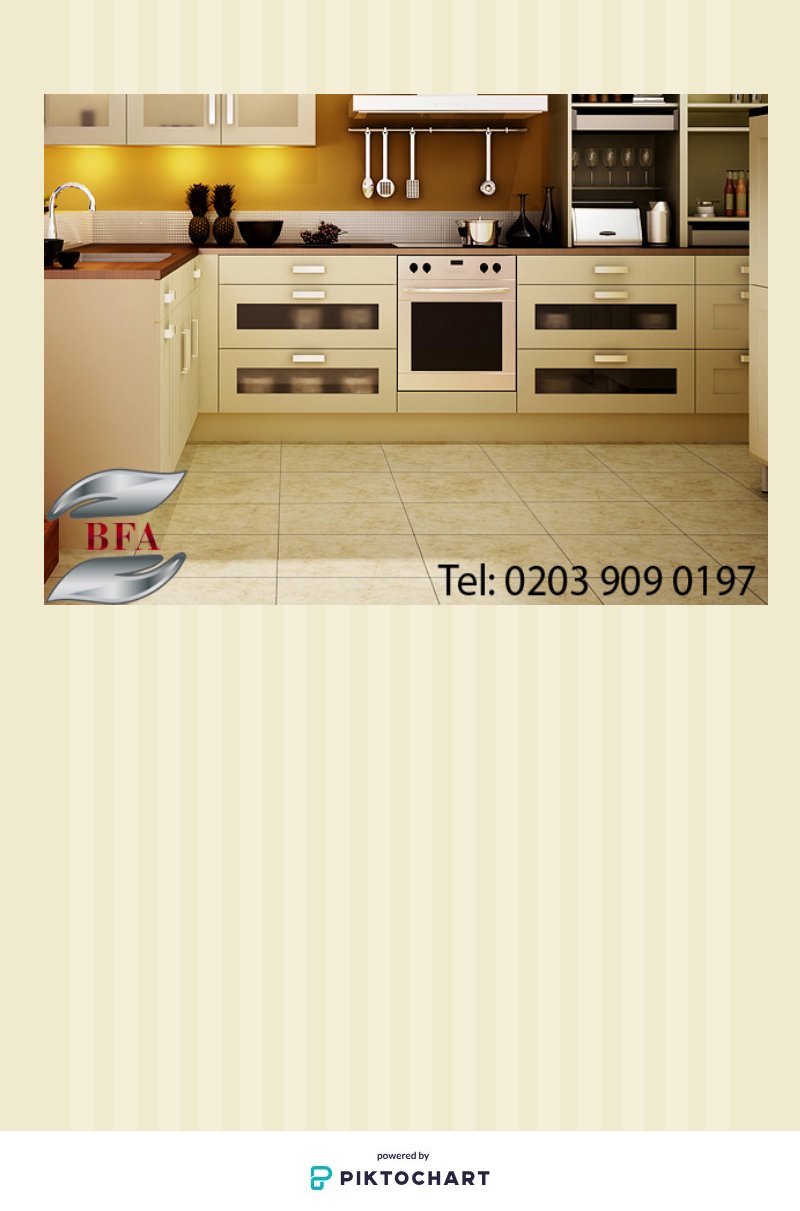 BFA

Tel: 0203 909 0197

powered by
PIKTOCHART