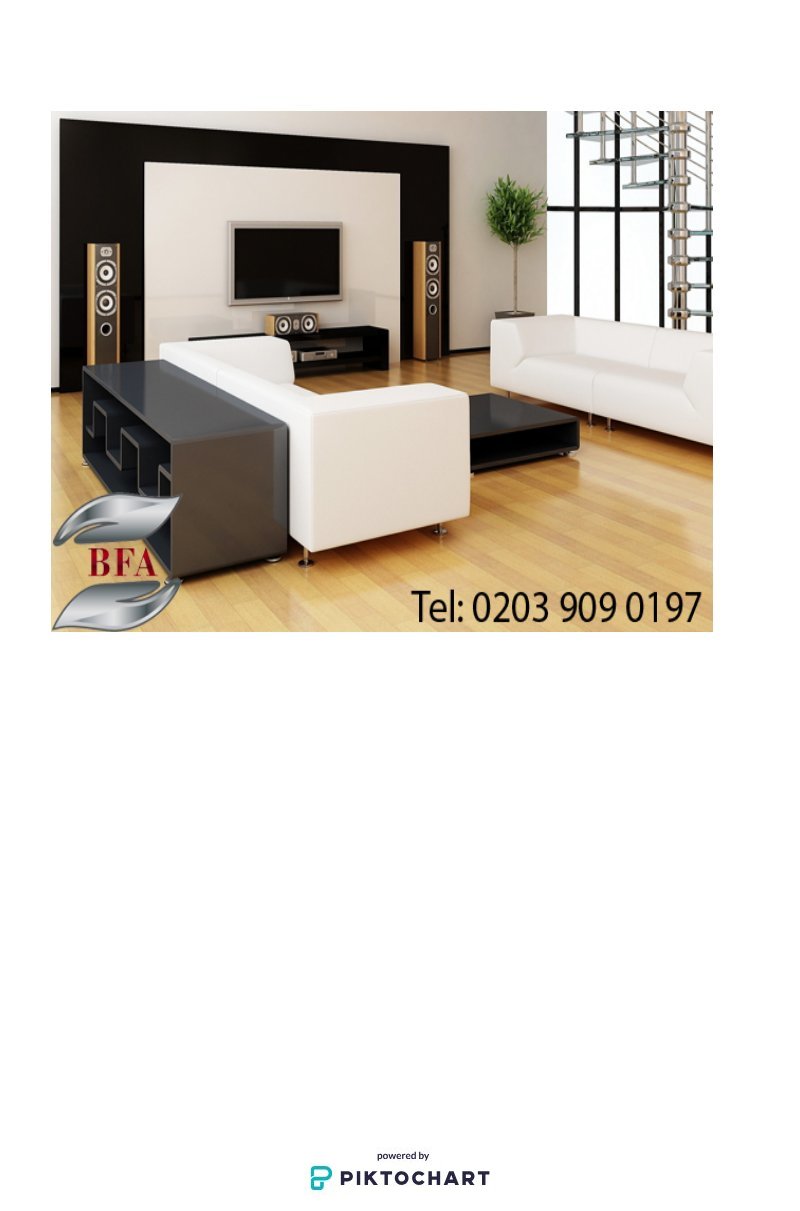 BFA

Tel: 0203 909 0197

powered by
PIKTOCHART