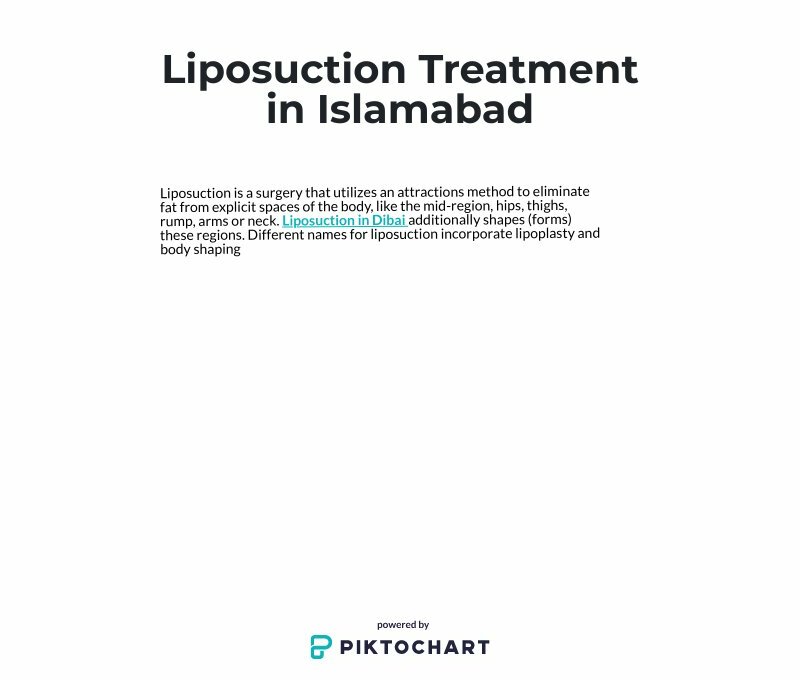 Liposuction Treatment in Islamabad

Liposuction is a surgery that utilizes an attractions method to eliminate fat from explicit spaces of the body, like the mid-region, hips, thighs, rump, arms or neck. Liposuction in Dibai additionally shapes (forms) these regions. Different names for liposuction incorporate lipoplasty and body shaping

powered by
PIKTOCHART