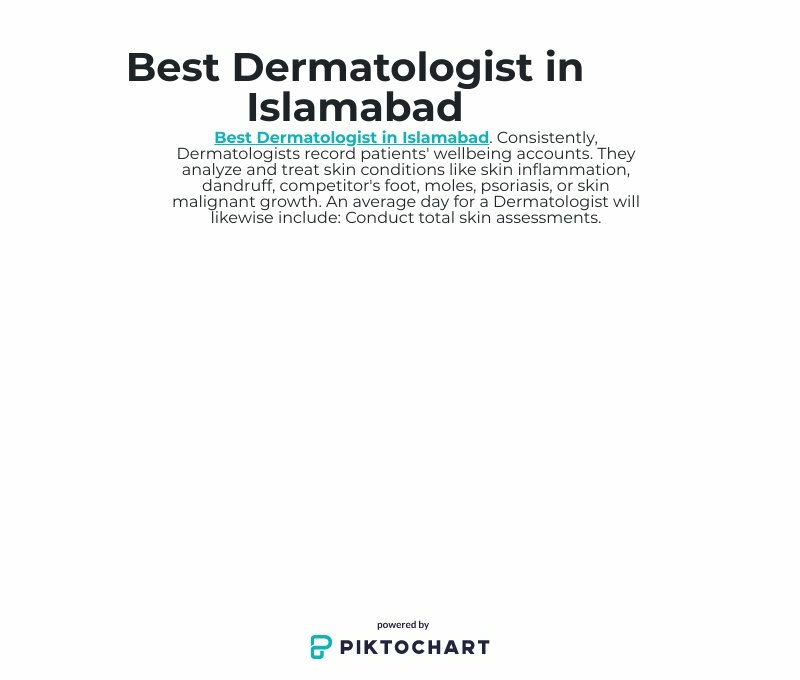 Best Dermatologist in Islamabad

Best Dermatologist in Islamabad. Consistently, Dermatologists record patients' wellbeing accounts. They analyze and treat skin conditions like skin inflammation, dandruff, competitor's foot, moles, psoriasis, or skin malignant growth. An average day for a Dermatologist will likewise include: Conduct total skin assessments.

powered by
PIKTOCHART