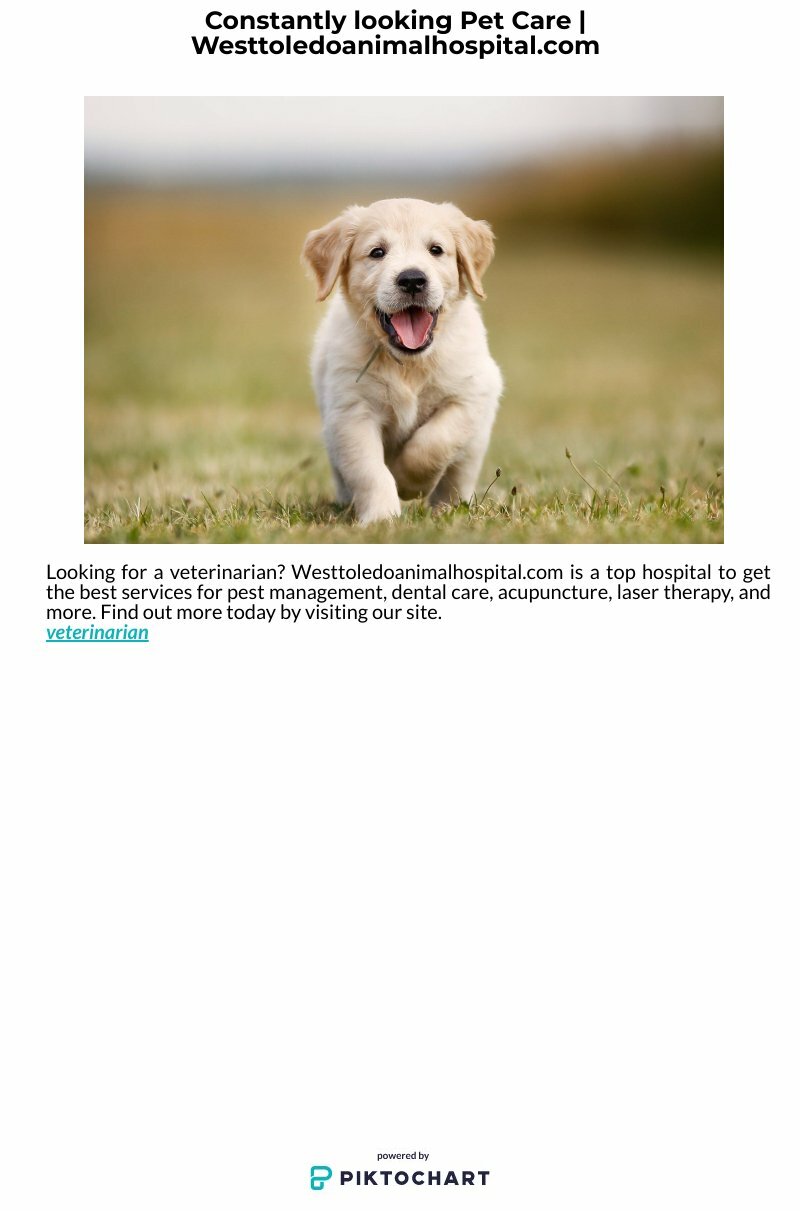 Constantly looking Pet Care | Westtoledoanimalhospital.com

Looking for a veterinarian? Westtoledoanimalhospital.com is a top hospital to get the best services for pest management, dental care, acupuncture, laser therapy, and more. Find out more today by visiting our site.
veterinarian

powered by
PIKTOCHART