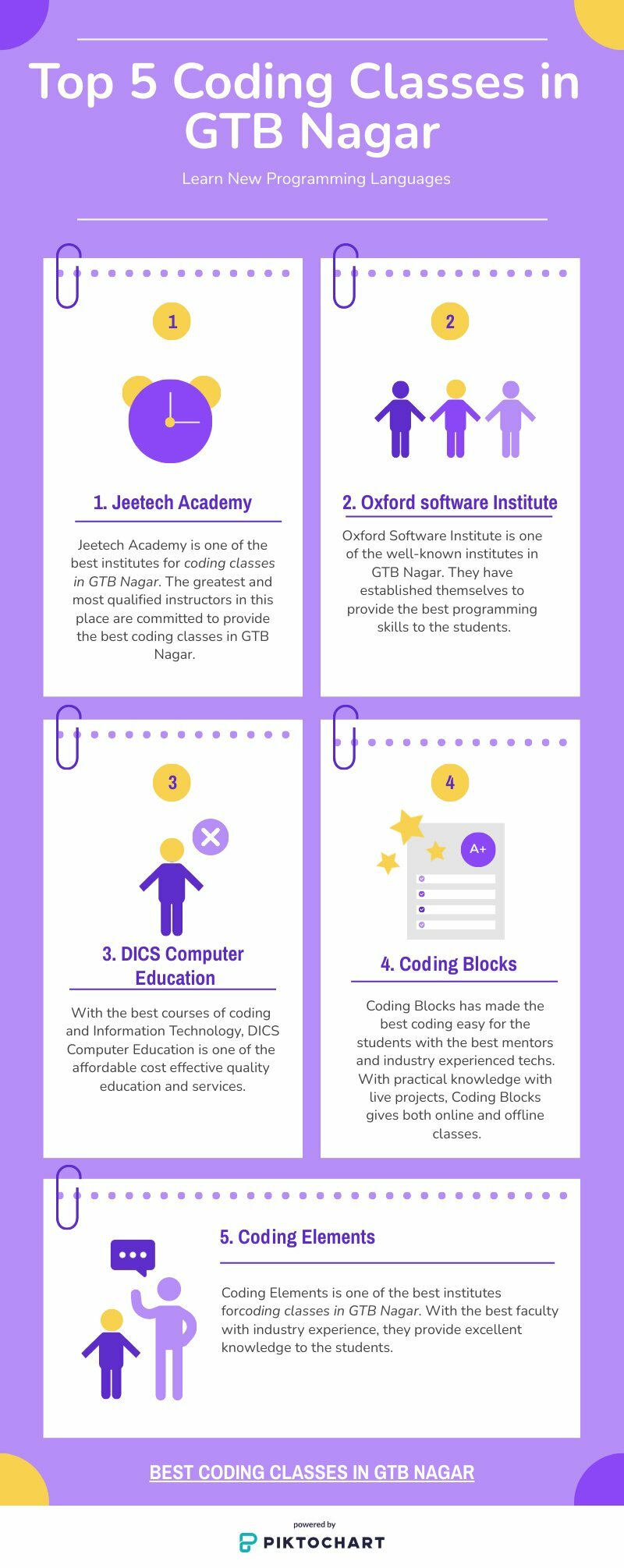 Top 5 Coding Classes in GTB Nagar

Learn New Programming Languages

1

1. Jeetech Academy

Jeetech Academy is one of the best institutes for coding classes in GTB Nagar. The greatest and most qualified instructors in this place are committed to provide the best coding classes in GTB Nagar.

2

2. Oxford software Institute

Oxford Software Institute is one of the well-known institutes in GTB Nagar. They have established themselves to provide the best programming skills to the students.

3

3. DICS Computer Education

With the best courses of coding and Information Technology, DICS Computer Education is one of the affordable cost effective quality education and services.

4

A+

4. Coding Blocks

Coding Blocks has made the best coding easy for the students with the best mentors and industry experienced techs. With practical knowledge with live projects, Coding Blocks gives both online and offline classes.

5. Coding Elements

Coding Elements is one of the best institutes forcoding classes in GTB Nagar. With the best faculty with industry experience, they provide excellent knowledge to the students.

BEST CODING CLASSES IN GTB NAGAR

powered by
PIKTOCHART