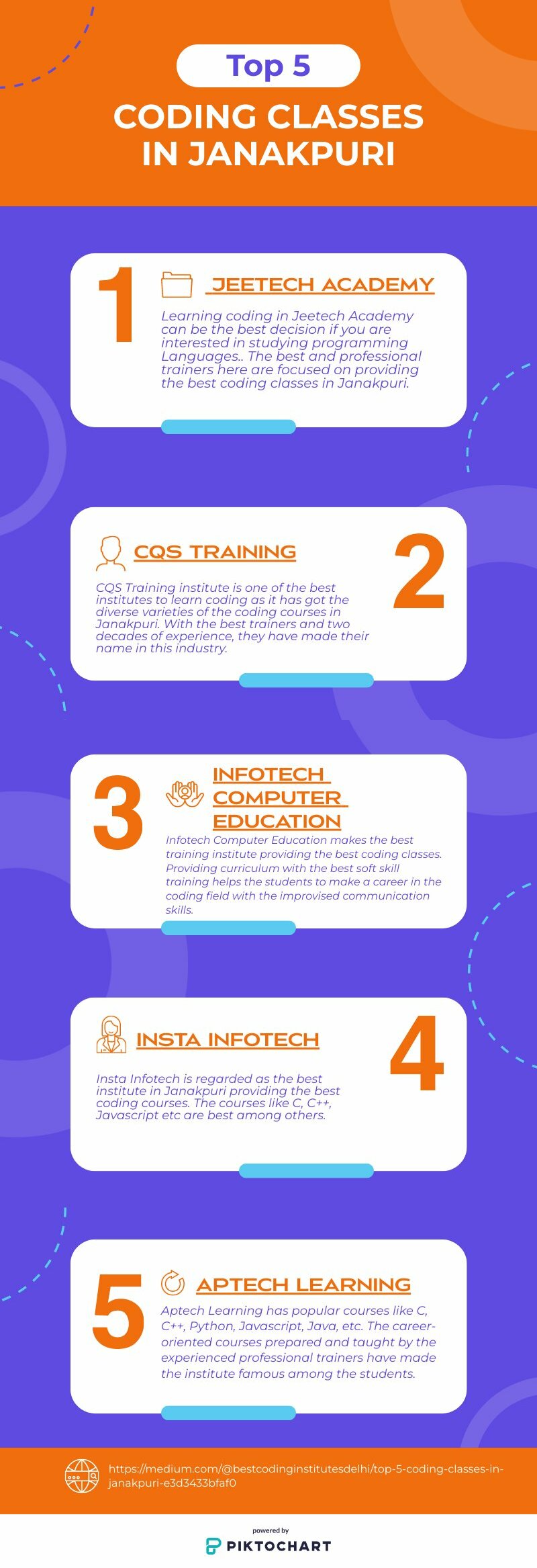 Top 5

CODING CLASSES IN JANAKPURI

1

JEETECH ACADEMY

Learning coding in Jeetech Academy can be the best decision if you are interested in studying programming Languages.. The best and professional trainers here are focused on providing the best coding classes in Janakpuri.

CQS TRAINING

2

CQS Training institute is one of the best institutes to learn coding as it has got the diverse varieties of the coding courses in Janakpuri. With the best trainers and two decades of experience, they have made their name in this industry.

3

INFOTECH COMPUTER EDUCATION

Infotech Computer Education makes the best training institute providing the best coding classes. Providing curriculum with the best soft skill training helps the students to make a career in the coding field with the improvised communication skills.

INSTA INFOTECH

4

Insta Infotech is regarded as the best institute in Janakpuri providing the best coding courses. The courses like C, C++, Javascript etc are best among others.

5

APTECH LEARNING

Aptech Learning has popular courses like C, C++, Python, Javascript, Java, etc. The career-oriented courses prepared and taught by the experienced professional trainers have made the institute famous among the students.

https://medium.com/@bestcodinginstitutesdelhi/top-5-coding-classes-in-janakpuri-e3d3433bfaf0

powered by
PIKTOCHART