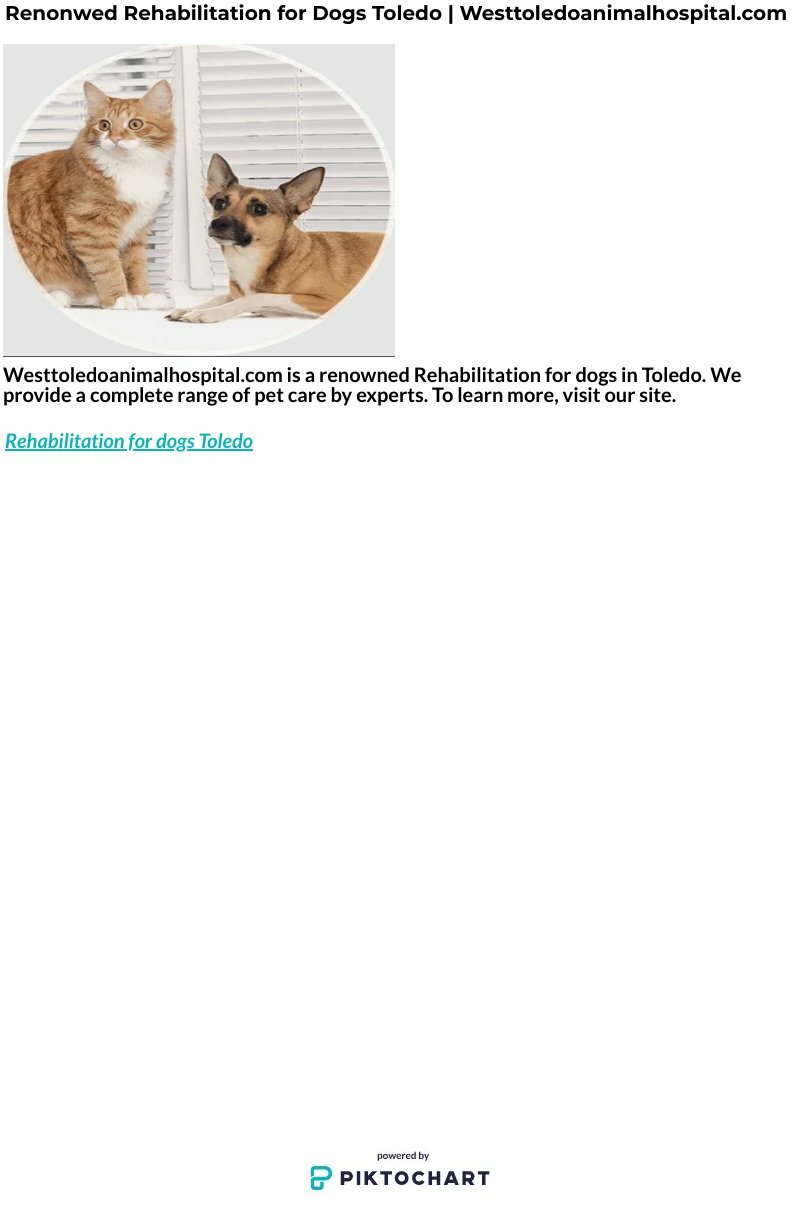 Renonwed Rehabilitation for Dogs Toledo | Westtoledoanimalhospital.com

Westtoledoanimalhospital.com is a renowned Rehabilitation for dogs in Toledo. We provide a complete range of pet care by experts. To learn more, visit our site.

Rehabilitation for dogs Toledo

powered by
PIKTOCHART