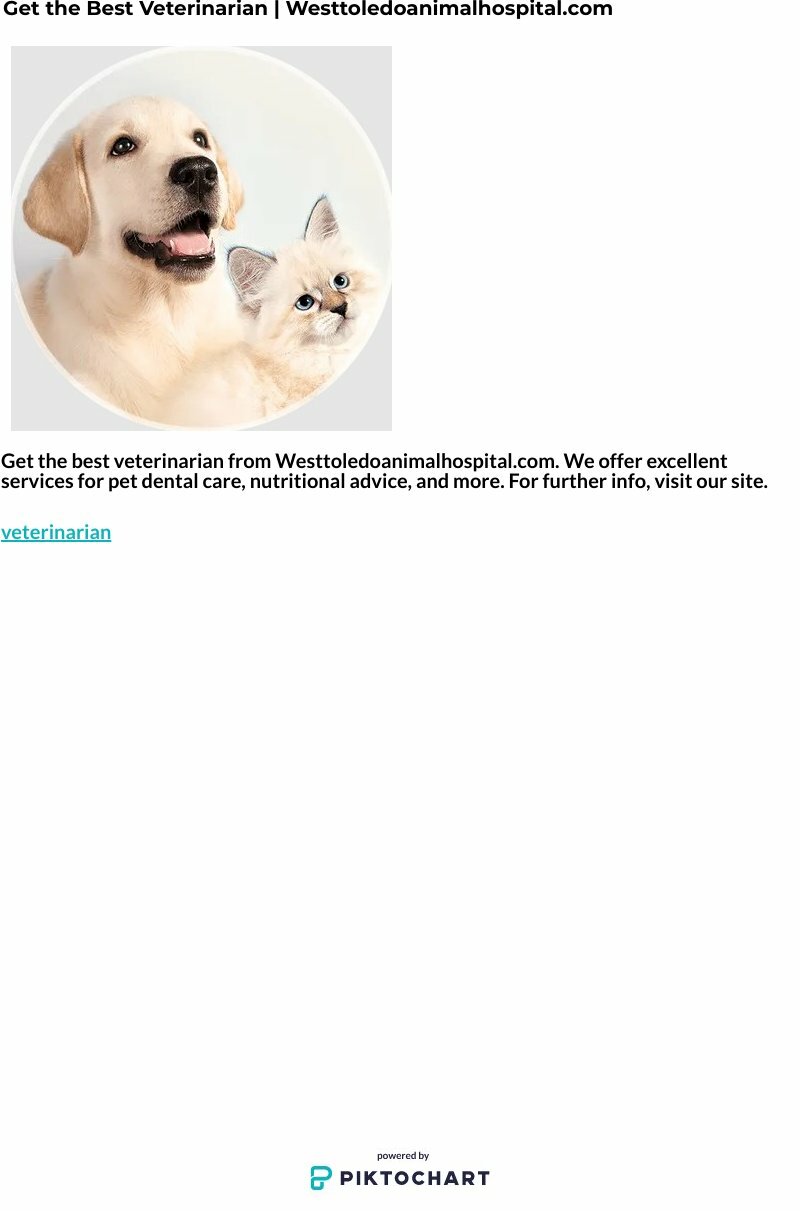 Get the Best Veterinarian | Westtoledoanimalhospital.com

Get the best veterinarian from Westtoledoanimalhospital.com. We offer excellent services for pet dental care, nutritional advice, and more. For further info, visit our site.

veterinarian

powered by
PIKTOCHART