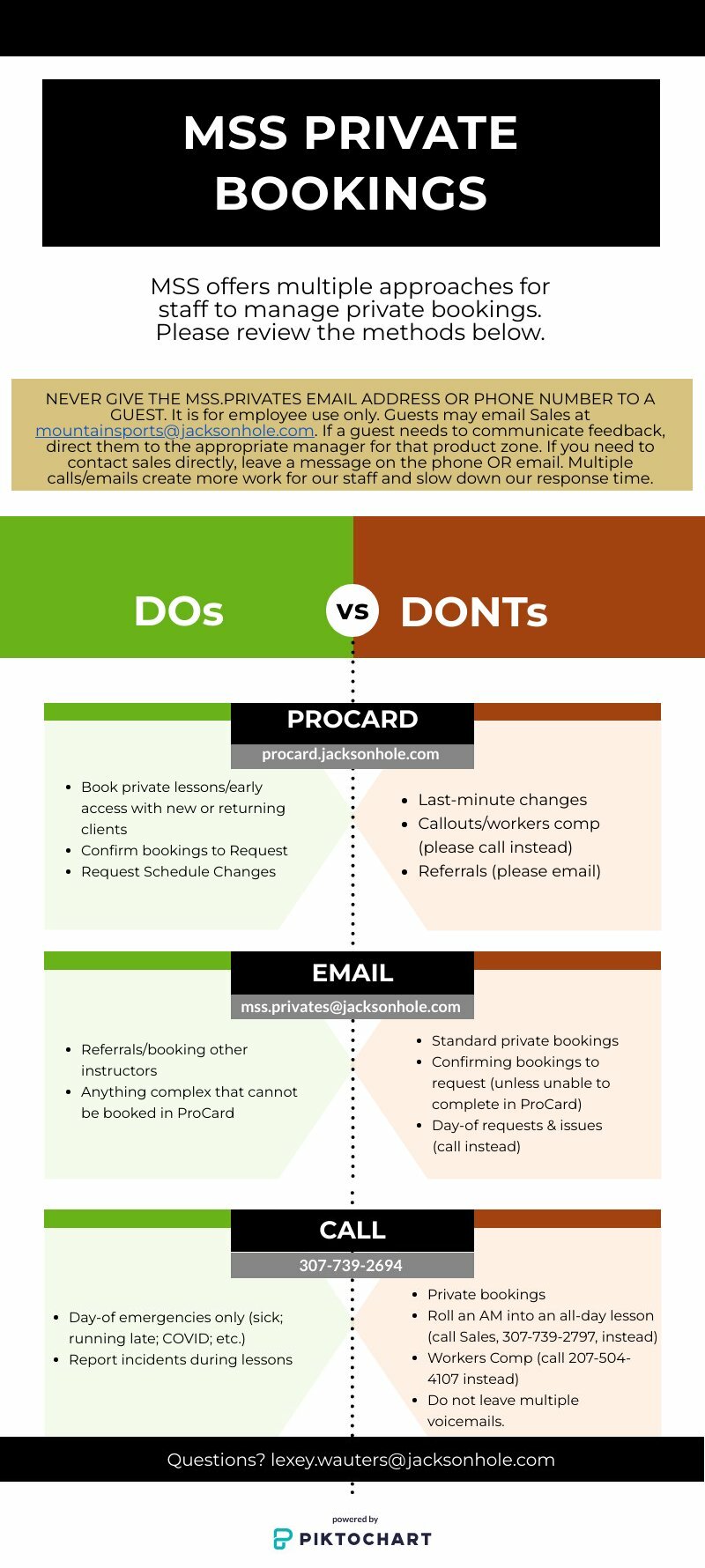 MSS PRIVATE BOOKINGS

MSS offers multiple approaches for staff to manage private bookings. Please review the methods below.

NEVER GIVE THE MSS.PRIVATES EMAIL ADDRESS OR PHONE NUMBER TO A GUEST. It is for employee use only. Guests may email Sales at mountainsports@jacksonhole.com. If a guest needs to communicate feedback, direct them to the appropriate manager for that product zone. If you need to contact sales directly, leave a message on the phone OR email. Multiple calls/emails create more work for our staff and slow down our response time.

DOs vs DONTs

PROCARD
procard.jacksonhole.com

- Book private lessons/early access with new or returning clients
- Confirm bookings to Request
- Request Schedule Changes

- Last-minute changes
- Callouts/workers comp (please call instead)
- Referrals (please email)

EMAIL
mss.privates@jacksonhole.com

- Referrals/booking other instructors
- Anything complex that cannot be booked in ProCard

- Standard private bookings
- Confirming bookings to request (unless unable to complete in ProCard)
- Day-of requests & issues (call instead)

CALL
307-739-2694

- Day-of emergencies only (sick; running late; COVID; etc.)
- Report incidents during lessons

- Private bookings
- Roll an AM into an all-day lesson (call Sales, 307-739-2797, instead)
- Workers Comp (call 207-504-4107 instead)
- Do not leave multiple voicemails.

Questions? lexey.wauters@jacksonhole.com

powered by
PIKTOCHART