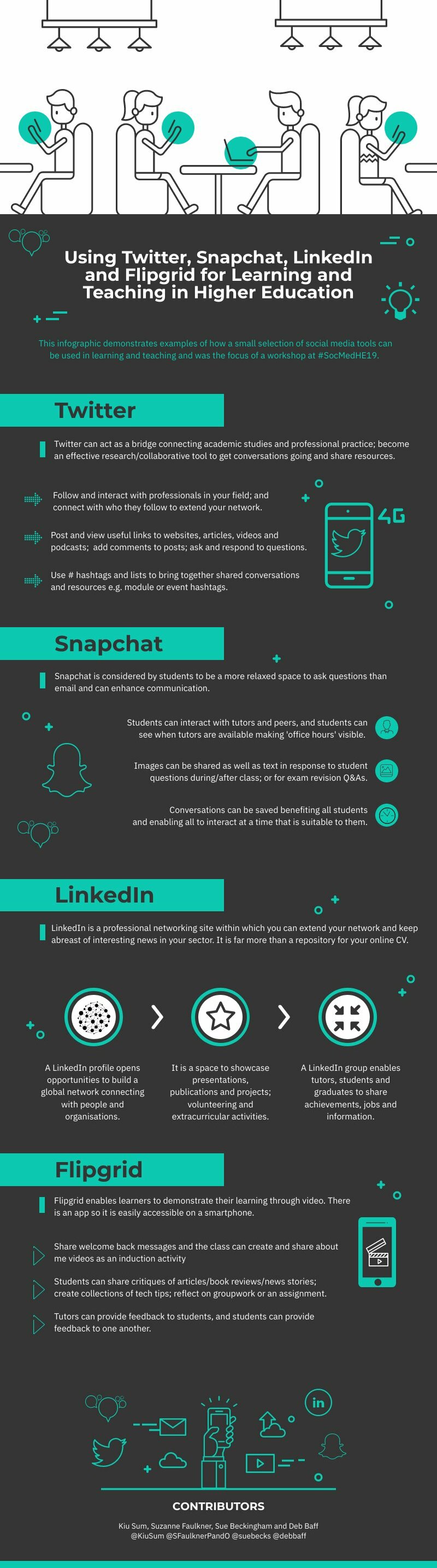 Using Twitter, Snapchat, LinkedIn and Flipgrid for Learning and Teaching in Higher Education

This infographic demonstrates examples of how a small selection of social media tools can be used in learning and teaching and was the focus of a workshop at #SocMedHE19.

Twitter

Twitter can act as a bridge connecting academic studies and professional practice; become an effective research/collaborative tool to get conversations going and share resources.

Follow and interact with professionals in your field; and connect with who they follow to extend your network.

Post and view useful links to websites, articles, videos and podcasts; add comments to posts; ask and respond to questions.

Use # hashtags and lists to bring together shared conversations and resources e.g. module or event hashtags.

4G

Snapchat

Snapchat is considered by students to be a more relaxed space to ask questions than email and can enhance communication.

Students can interact with tutors and peers, and students can see when tutors are available making 'office hours' visible.

Images can be shared as well as text in response to student questions during/after class; or for exam revision Q&As.

Conversations can be saved benefiting all students and enabling all to interact at a time that is suitable to them.

LinkedIn

LinkedIn is a professional networking site within which you can extend your network and keep abreast of interesting news in your sector. It is far more than a repository for your online CV.

A LinkedIn profile opens opportunities to build a global network connecting with people and organisations.

It is a space to showcase presentations, publications and projects; volunteering and extracurricular activities.

A LinkedIn group enables tutors, students and graduates to share achievements, jobs and information.

Flipgrid

Flipgrid enables learners to demonstrate their learning through video. There is an app so it is easily accessible on a smartphone.

Share welcome back messages and the class can create and share about me videos as an induction activity

Students can share critiques of articles/book reviews/news stories; create collections of tech tips; reflect on groupwork or an assignment.

Tutors can provide feedback to students, and students can provide feedback to one another.

in

CONTRIBUTORS

Kiu Sum, Suzanne Faulkner, Sue Beckingham and Deb Baff
@KiuSum @SFaulknerPandO @suebecks @debbaff