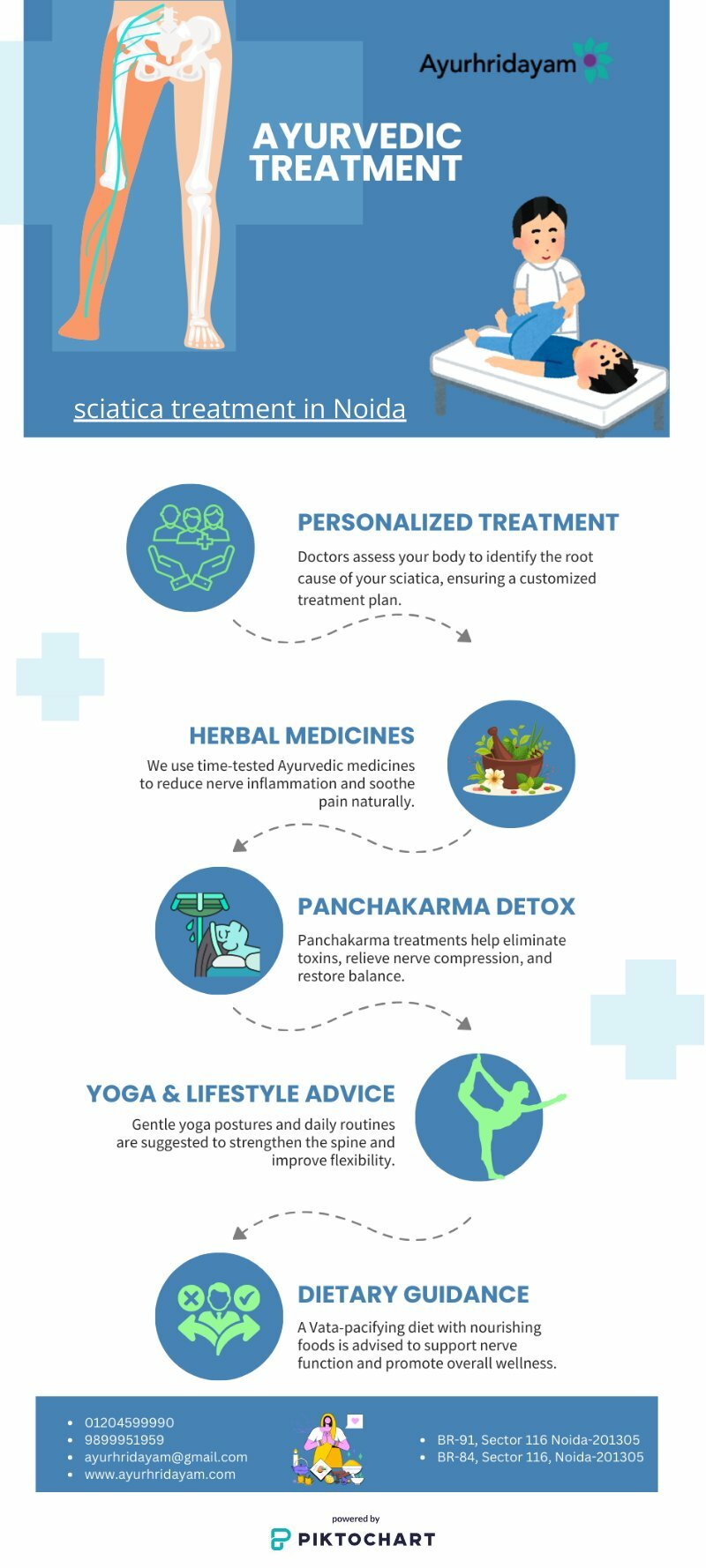 Ayurhridayam

AYURVEDIC TREATMENT

sciatica treatment in Noida

PERSONALIZED TREATMENT

Doctors assess your body to identify the root cause of your sciatica, ensuring a customized treatment plan.

HERBAL MEDICINES

We use time-tested Ayurvedic medicines to reduce nerve inflammation and soothe pain naturally.

PANCHAKARMA DETOX

Panchakarma treatments help eliminate toxins, relieve nerve compression, and restore balance.

YOGA & LIFESTYLE ADVICE

Gentle yoga postures and daily routines are suggested to strengthen the spine and improve flexibility.

DIETARY GUIDANCE

A Vata-pacifying diet with nourishing foods is advised to support nerve function and promote overall wellness.

- 01204599990
- 9899951959
- ayurhridayam@gmail.com
- www.ayurhridayam.com

- BR-91, Sector 116 Noida-201305
- BR-84, Sector 116, Noida-201305

powered by
PIKTOCHART