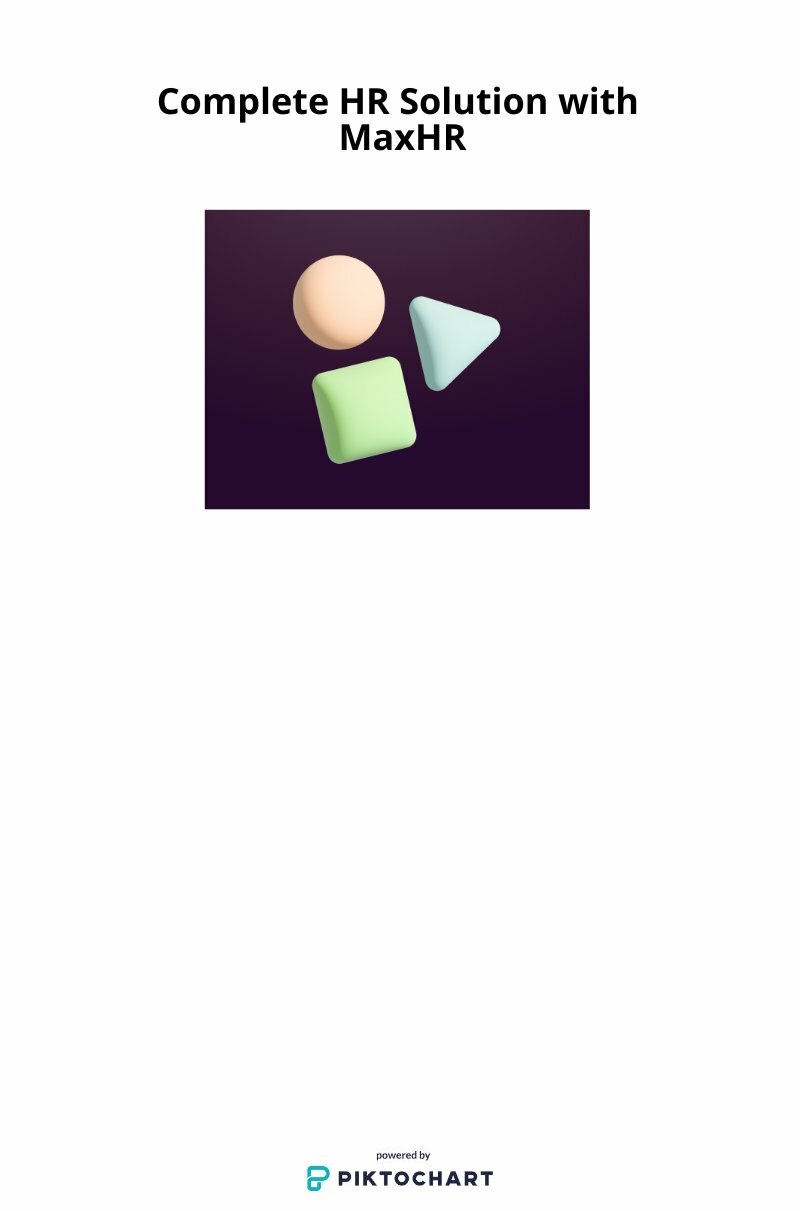 Complete HR Solution with MaxHR

powered by
PIKTOCHART