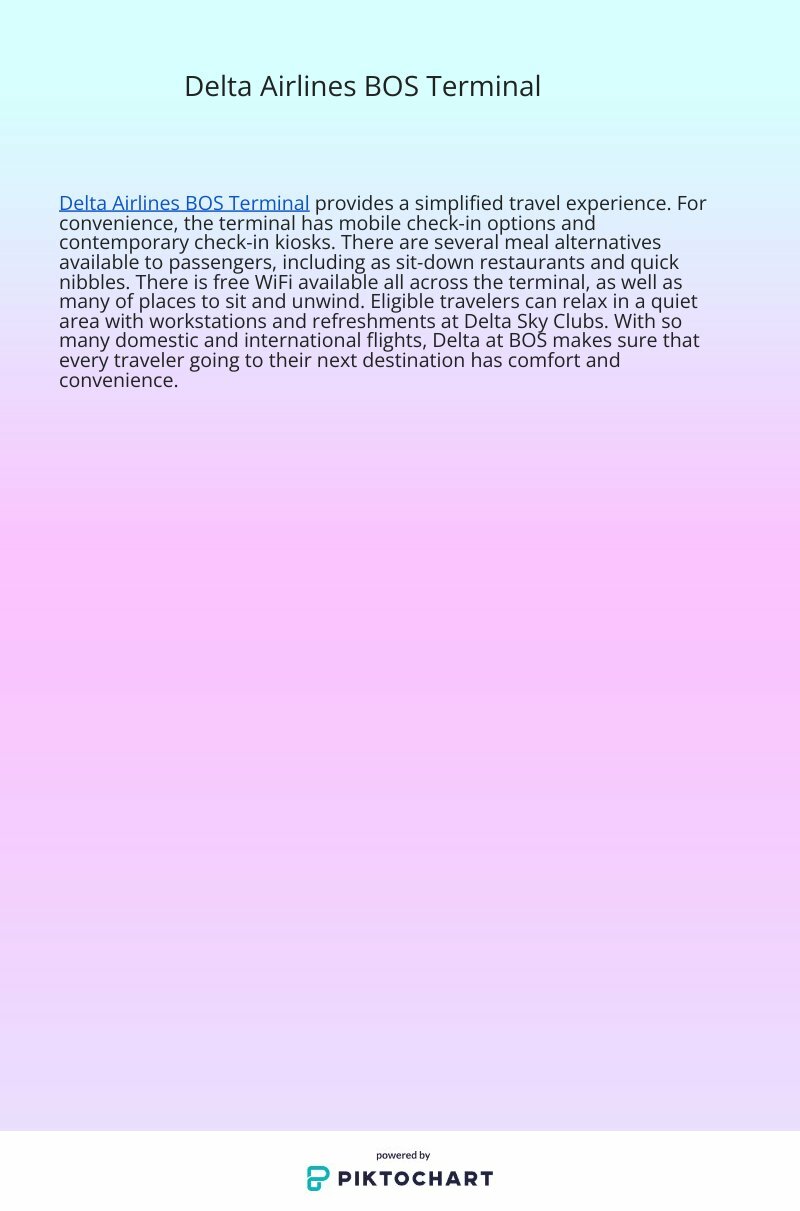 Delta Airlines BOS Terminal

Delta Airlines BOS Terminal provides a simplified travel experience. For convenience, the terminal has mobile check-in options and contemporary check-in kiosks. There are several meal alternatives available to passengers, including as sit-down restaurants and quick nibbles. There is free WiFi available all across the terminal, as well as many of places to sit and unwind. Eligible travelers can relax in a quiet area with workstations and refreshments at Delta Sky Clubs. With so many domestic and international flights, Delta at BOS makes sure that every traveler going to their next destination has comfort and convenience.

powered by
PIKTOCHART