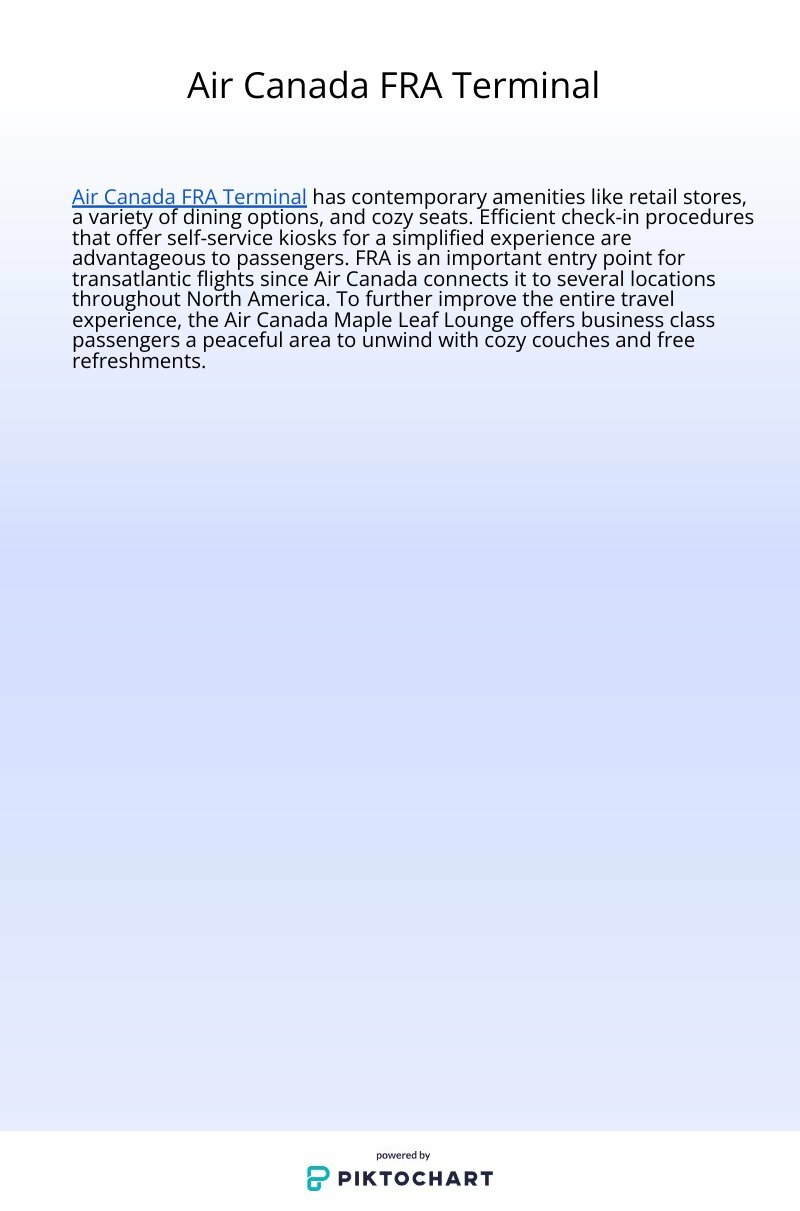 Air Canada FRA Terminal

Air Canada FRA Terminal has contemporary amenities like retail stores, a variety of dining options, and cozy seats. Efficient check-in procedures that offer self-service kiosks for a simplified experience are advantageous to passengers. FRA is an important entry point for transatlantic flights since Air Canada connects it to several locations throughout North America. To further improve the entire travel experience, the Air Canada Maple Leaf Lounge offers business class passengers a peaceful area to unwind with cozy couches and free refreshments.

powered by
PIKTOCHART