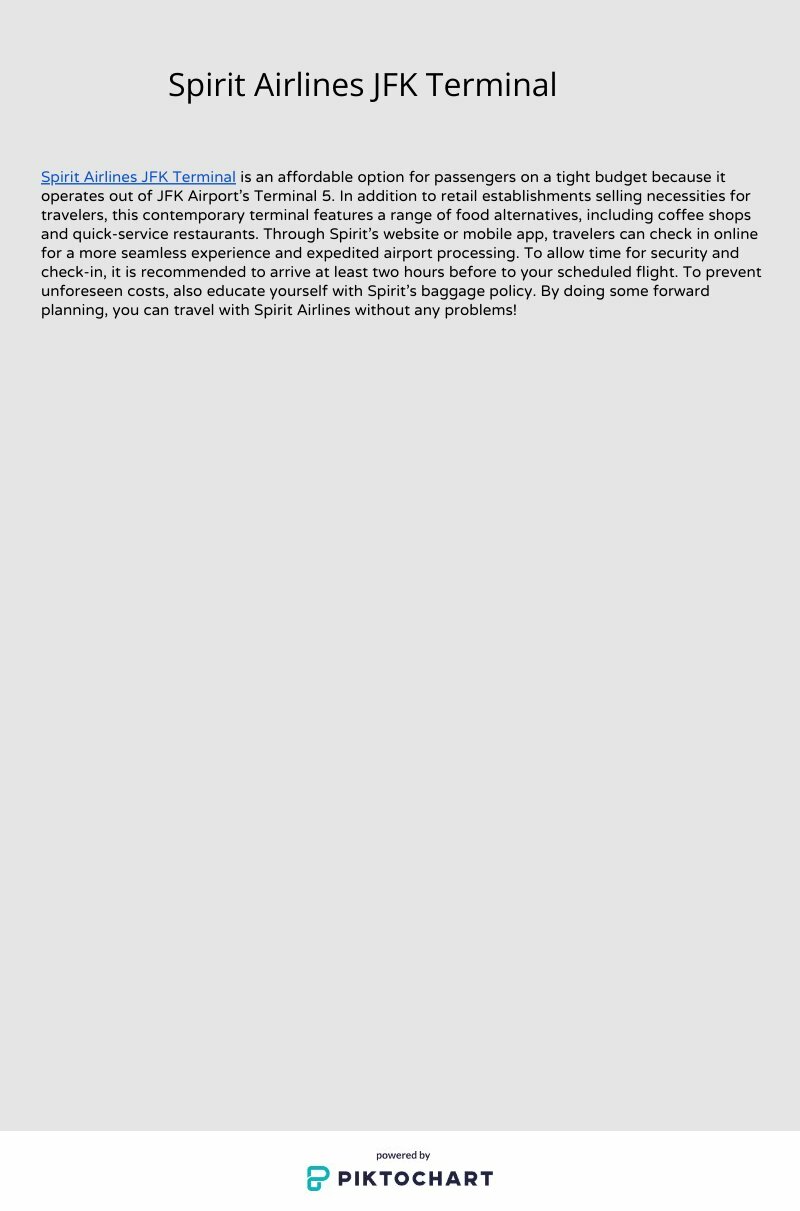 Spirit Airlines JFK Terminal

Spirit Airlines JFK Terminal is an affordable option for passengers on a tight budget because it operates out of JFK Airport's Terminal 5. In addition to retail establishments selling necessities for travelers, this contemporary terminal features a range of food alternatives, including coffee shops and quick-service restaurants. Through Spirit's website or mobile app, travelers can check in online for a more seamless experience and expedited airport processing. To allow time for security and check-in, it is recommended to arrive at least two hours before to your scheduled flight. To prevent unforeseen costs, also educate yourself with Spirit's baggage policy. By doing some forward planning, you can travel with Spirit Airlines without any problems!

powered by
PIKTOCHART