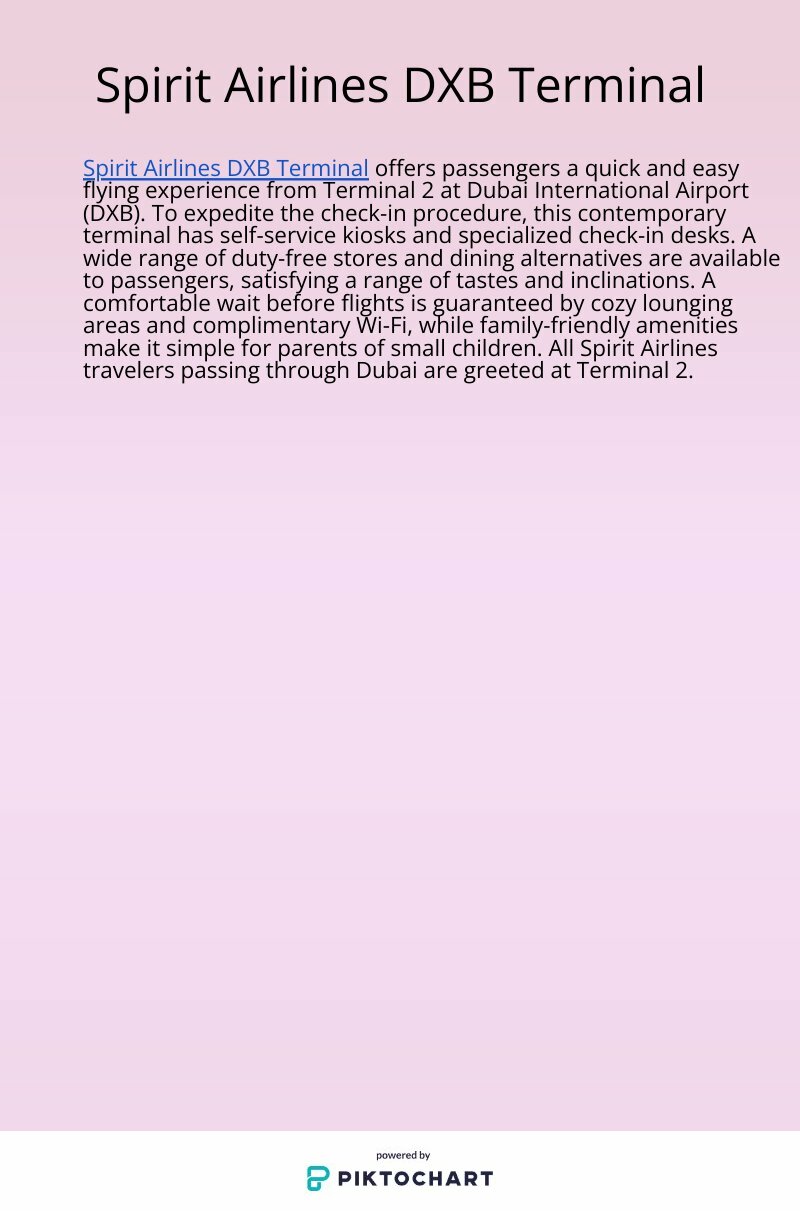 Spirit Airlines DXB Terminal

Spirit Airlines DXB Terminal offers passengers a quick and easy flying experience from Terminal 2 at Dubai International Airport (DXB). To expedite the check-in procedure, this contemporary terminal has self-service kiosks and specialized check-in desks. A wide range of duty-free stores and dining alternatives are available to passengers, satisfying a range of tastes and inclinations. A comfortable wait before flights is guaranteed by cozy lounging areas and complimentary Wi-Fi, while family-friendly amenities make it simple for parents of small children. All Spirit Airlines travelers passing through Dubai are greeted at Terminal 2.

powered by
PIKTOCHART