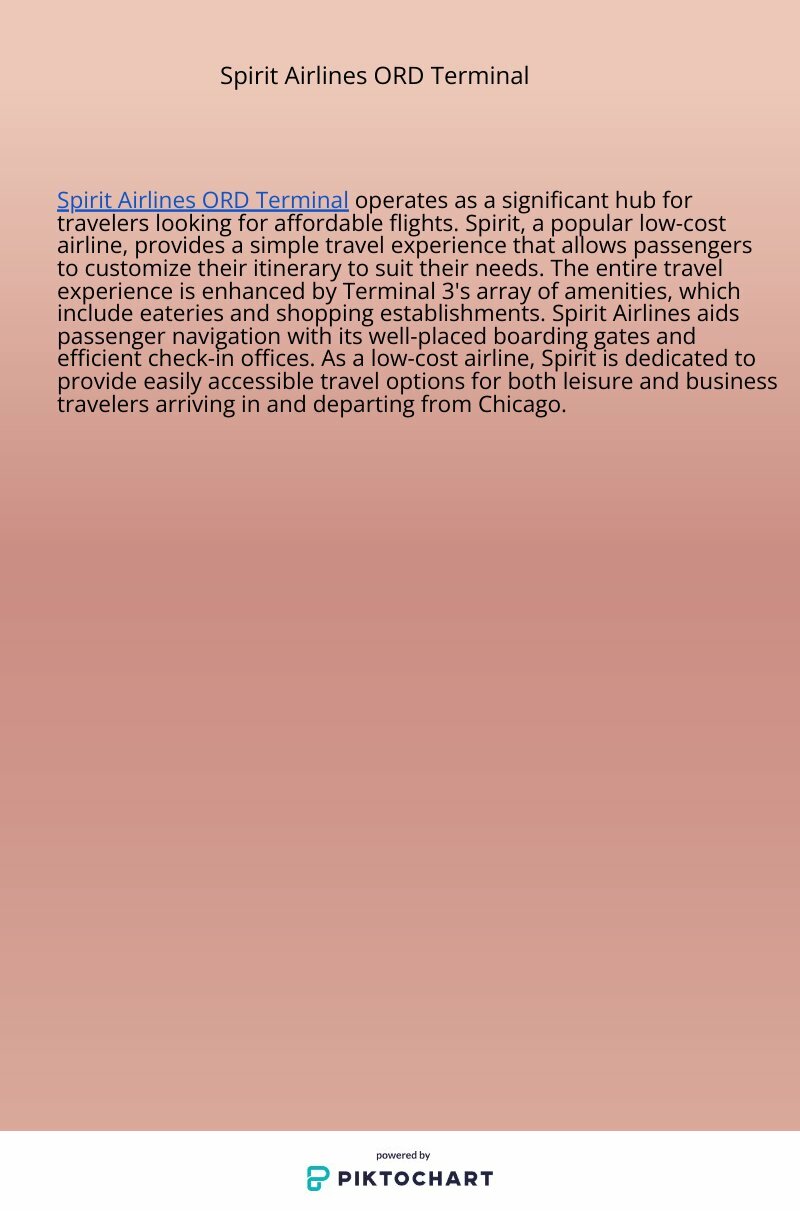 Spirit Airlines ORD Terminal

Spirit Airlines ORD Terminal operates as a significant hub for travelers looking for affordable flights. Spirit, a popular low-cost airline, provides a simple travel experience that allows passengers to customize their itinerary to suit their needs. The entire travel experience is enhanced by Terminal 3's array of amenities, which include eateries and shopping establishments. Spirit Airlines aids passenger navigation with its well-placed boarding gates and efficient check-in offices. As a low-cost airline, Spirit is dedicated to provide easily accessible travel options for both leisure and business travelers arriving in and departing from Chicago.

powered by
PIKTOCHART