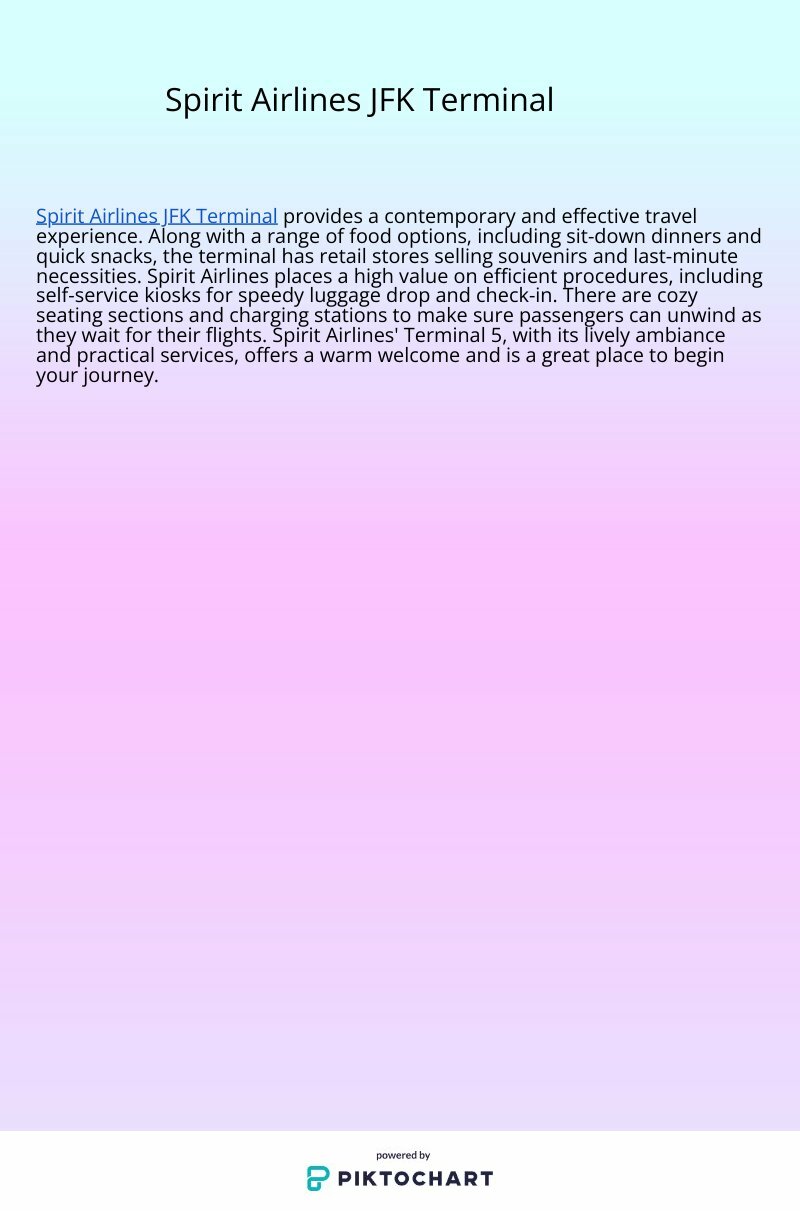 Spirit Airlines JFK Terminal

Spirit Airlines JFK Terminal provides a contemporary and effective travel experience. Along with a range of food options, including sit-down dinners and quick snacks, the terminal has retail stores selling souvenirs and last-minute necessities. Spirit Airlines places a high value on efficient procedures, including self-service kiosks for speedy luggage drop and check-in. There are cozy seating sections and charging stations to make sure passengers can unwind as they wait for their flights. Spirit Airlines' Terminal 5, with its lively ambiance and practical services, offers a warm welcome and is a great place to begin your journey.

powered by
PIKTOCHART