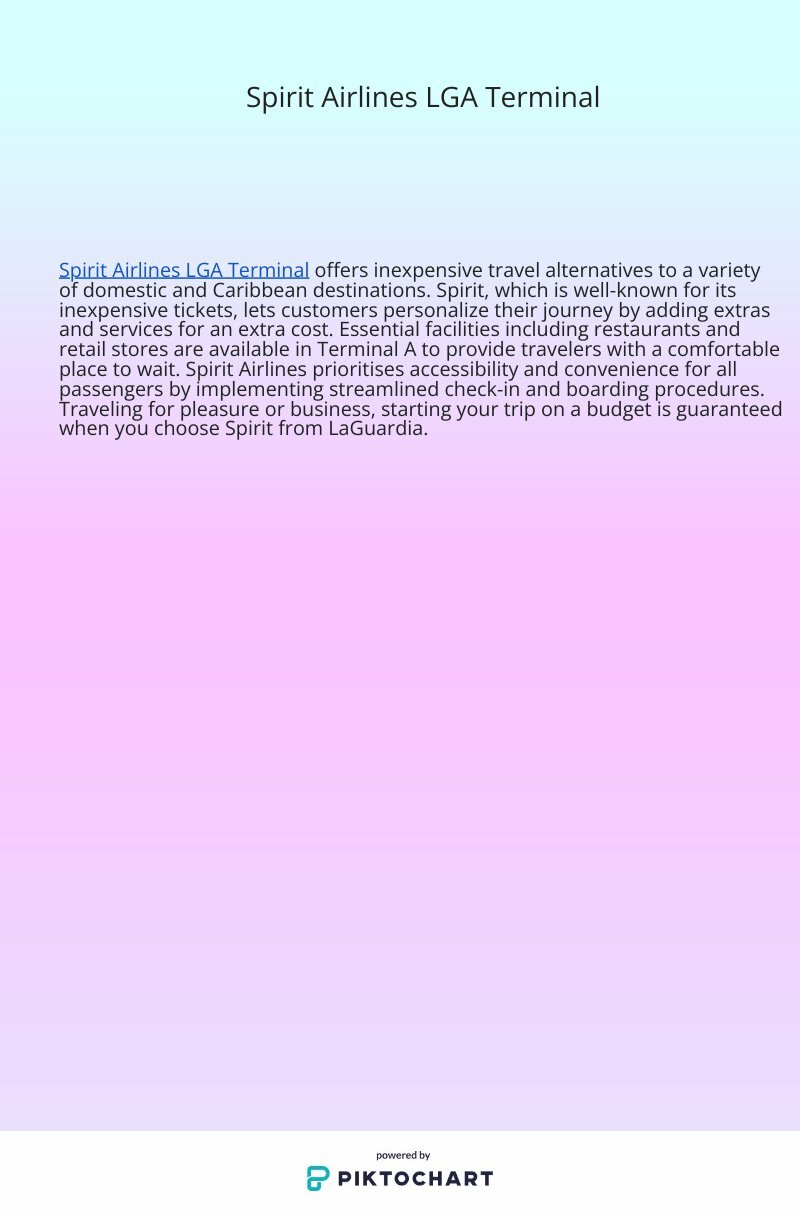 Spirit Airlines LGA Terminal

Spirit Airlines LGA Terminal offers inexpensive travel alternatives to a variety of domestic and Caribbean destinations. Spirit, which is well-known for its inexpensive tickets, lets customers personalize their journey by adding extras and services for an extra cost. Essential facilities including restaurants and retail stores are available in Terminal A to provide travelers with a comfortable place to wait. Spirit Airlines prioritises accessibility and convenience for all passengers by implementing streamlined check-in and boarding procedures. Traveling for pleasure or business, starting your trip on a budget is guaranteed when you choose Spirit from LaGuardia.

powered by
PIKTOCHART