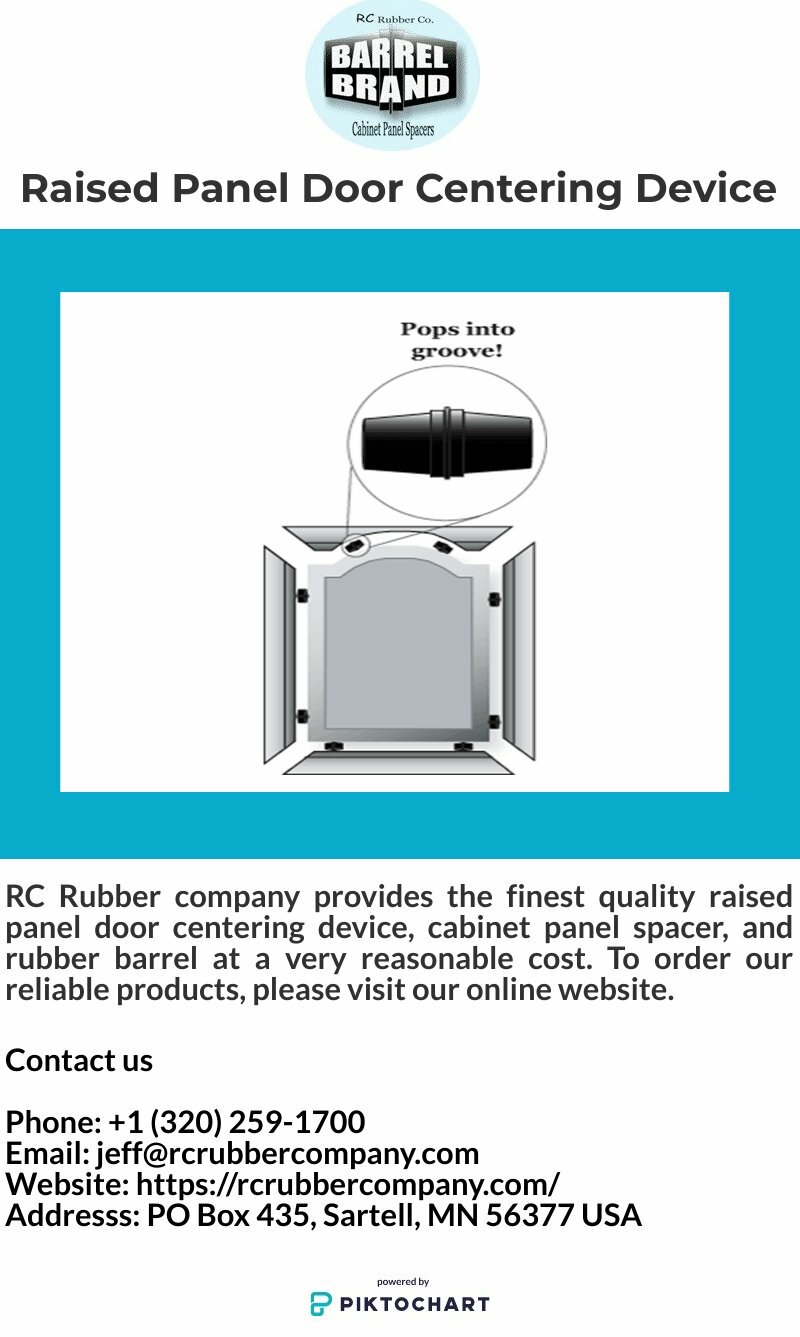 RC Rubber Co.
BARREL BRAND
Cabinet Panel Spacers

Raised Panel Door Centering Device

Pops into groove!

RC Rubber company provides the finest quality raised panel door centering device, cabinet panel spacer, and rubber barrel at a very reasonable cost. To order our reliable products, please visit our online website.

Contact us

Phone: +1 (320) 259-1700
Email: jeff@rcrubbercompany.com
Website: https://rcrubbercompany.com/
Addresss: PO Box 435, Sartell, MN 56377 USA

powered by
PIKTOCHART