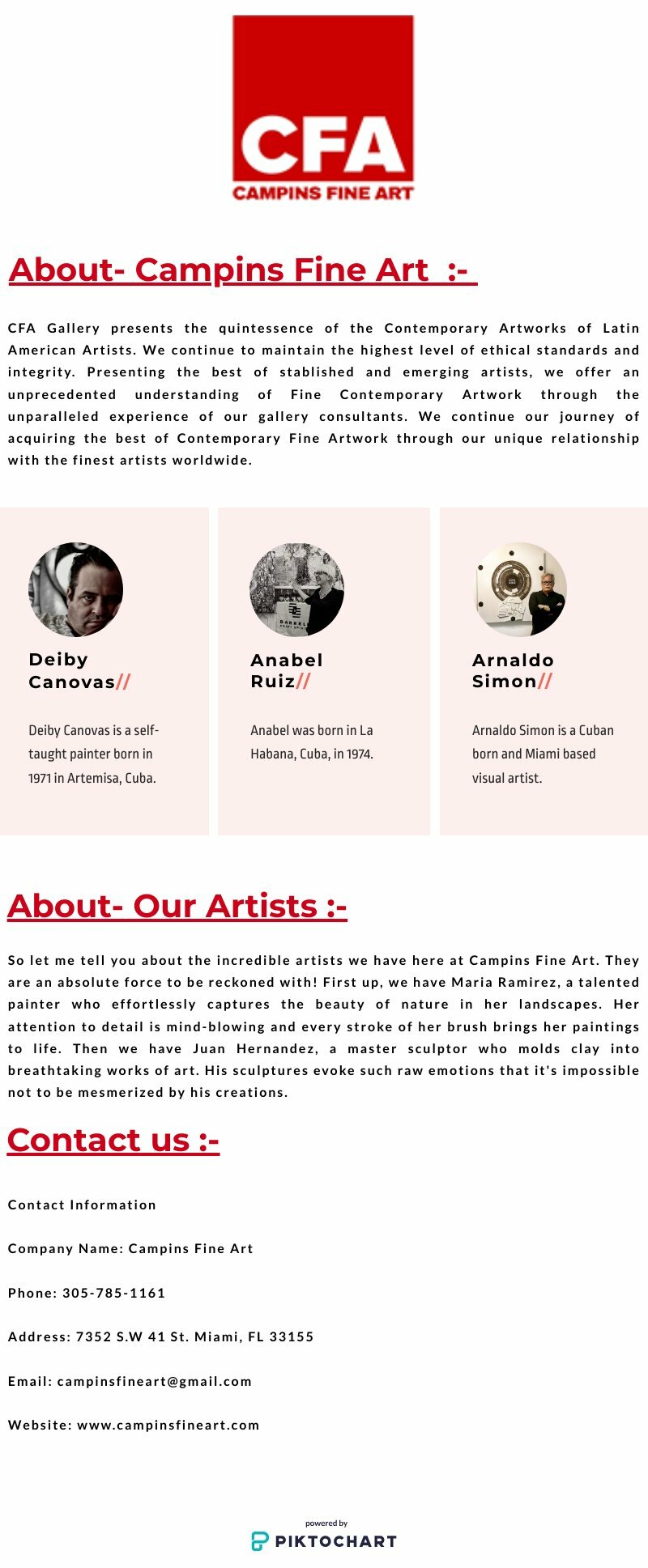 CFA
CAMPINS FINE ART

About- Campins Fine Art :-

CFA Gallery presents the quintessence of the Contemporary Artworks of Latin American Artists. We continue to maintain the highest level of ethical standards and integrity. Presenting the best of stablished and emerging artists, we offer an unprecedented understanding of Fine Contemporary Artwork through the unparalleled experience of our gallery consultants. We continue our journey of acquiring the best of Contemporary Fine Artwork through our unique relationship with the finest artists worldwide.

Deiby Canovas//

Deiby Canovas is a self-taught painter born in 1971 in Artemisa, Cuba.

Anabel Ruiz//

Anabel was born in La Habana, Cuba, in 1974.

Arnaldo Simon//

Arnaldo Simon is a Cuban born and Miami based visual artist.

About- Our Artists :-

So let me tell you about the incredible artists we have here at Campins Fine Art. They are an absolute force to be reckoned with! First up, we have Maria Ramirez, a talented painter who effortlessly captures the beauty of nature in her landscapes. Her attention to detail is mind-blowing and every stroke of her brush brings her paintings to life. Then we have Juan Hernandez, a master sculptor who molds clay into breathtaking works of art. His sculptures evoke such raw emotions that it's impossible not to be mesmerized by his creations.

Contact us :-

Contact Information

Company Name: Campins Fine Art

Phone: 305-785-1161

Address: 7352 S.W 41 St. Miami, FL 33155

Email: campinsfineart@gmail.com

Website: www.campinsfineart.com

powered by
PIKTOCHART