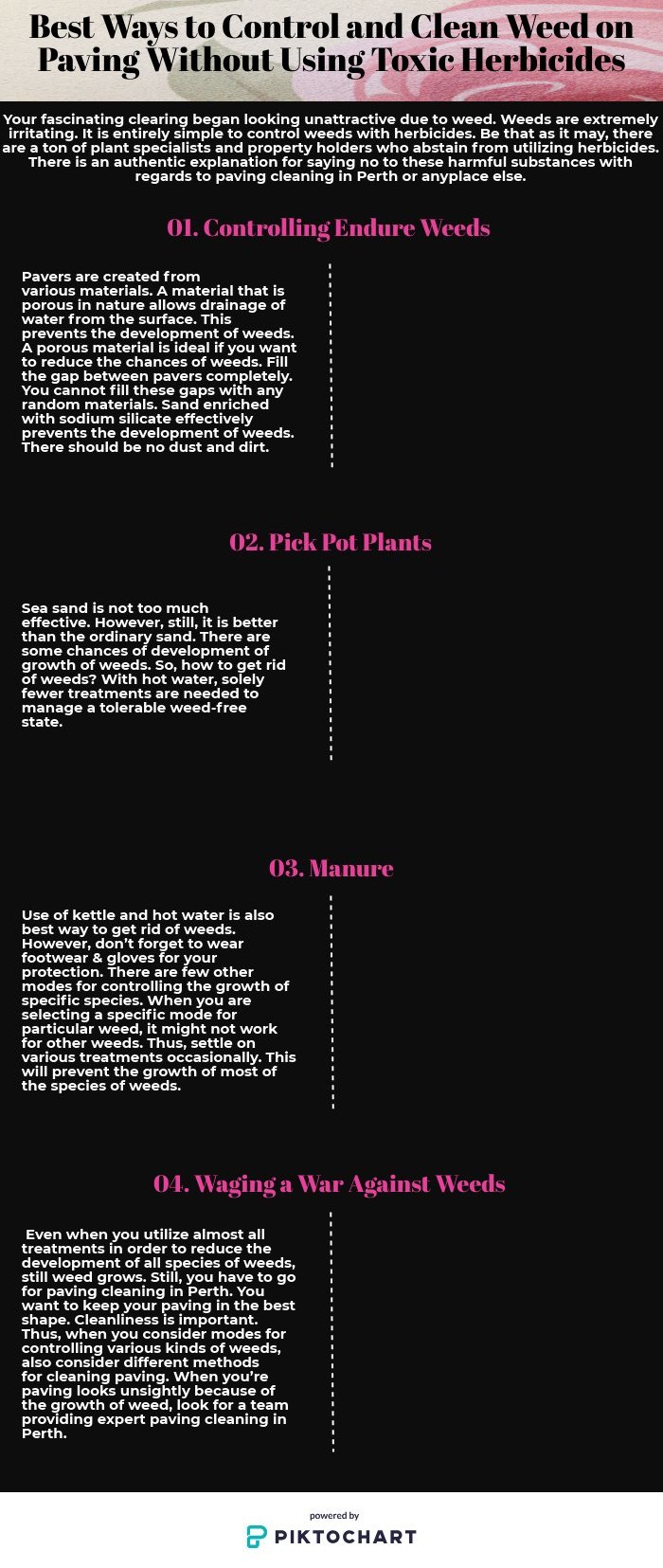 Best Ways to Control and Clean Weed on Paving Without Using Toxic Herbicides

Your fascinating clearing began looking unattractive due to weed. Weeds are extremely irritating. It is entirely simple to control weeds with herbicides. Be that as it may, there are a ton of plant specialists and property holders who abstain from utilizing herbicides. There is an authentic explanation for saying no to these harmful substances with regards to paving cleaning in Perth or anyplace else.

01. Controlling Endure Weeds

Pavers are created from various materials. A material that is porous in nature allows drainage of water from the surface. This prevents the development of weeds. A porous material is ideal if you want to reduce the chances of weeds. Fill the gap between pavers completely. You cannot fill these gaps with any random materials. Sand enriched with sodium silicate effectively prevents the development of weeds. There should be no dust and dirt.

02. Pick Pot Plants

Sea sand is not too much effective. However, still, it is better than the ordinary sand. There are some chances of development of growth of weeds. So, how to get rid of weeds? With hot water, solely fewer treatments are needed to manage a tolerable weed-free state.

03. Manure

Use of kettle and hot water is also best way to get rid of weeds. However, don't forget to wear footwear & gloves for your protection. There are few other modes for controlling the growth of specific species. When you are selecting a specific mode for particular weed, it might not work for other weeds. Thus, settle on various treatments occasionally. This will prevent the growth of most of the species of weeds.

04. Waging a War Against Weeds

Even when you utilize almost all treatments in order to reduce the development of all species of weeds, still weed grows. Still, you have to go for paving cleaning in Perth. You want to keep your paving in the best shape. Cleanliness is important. Thus, when you consider modes for controlling various kinds of weeds, also consider different methods for cleaning paving. When you're paving looks unsightly because of the growth of weed, look for a team providing expert paving cleaning in Perth.

powered by
PIKTOCHART