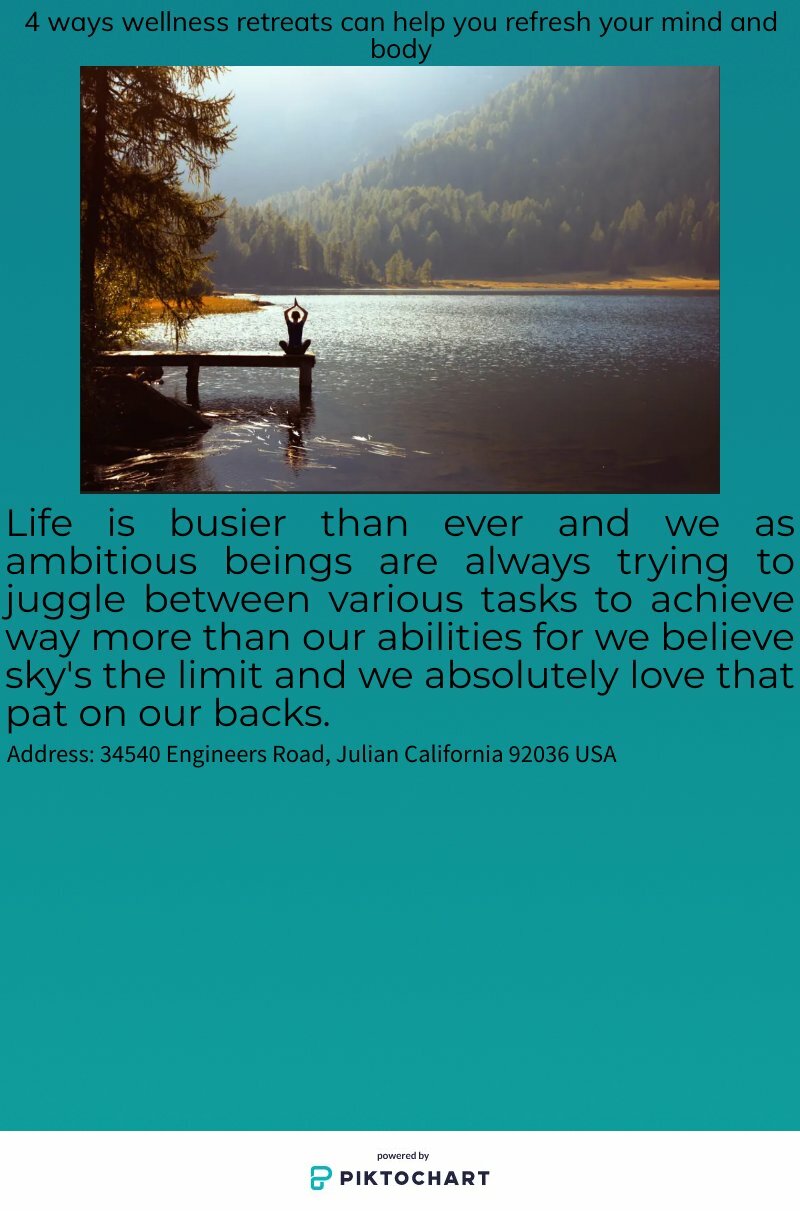 4 ways wellness retreats can help you refresh your mind and body

Life is busier than ever and we as ambitious beings are always trying to juggle between various tasks to achieve way more than our abilities for we believe sky's the limit and we absolutely love that pat on our backs.

Address: 34540 Engineers Road, Julian California 92036 USA

powered by
PIKTOCHART