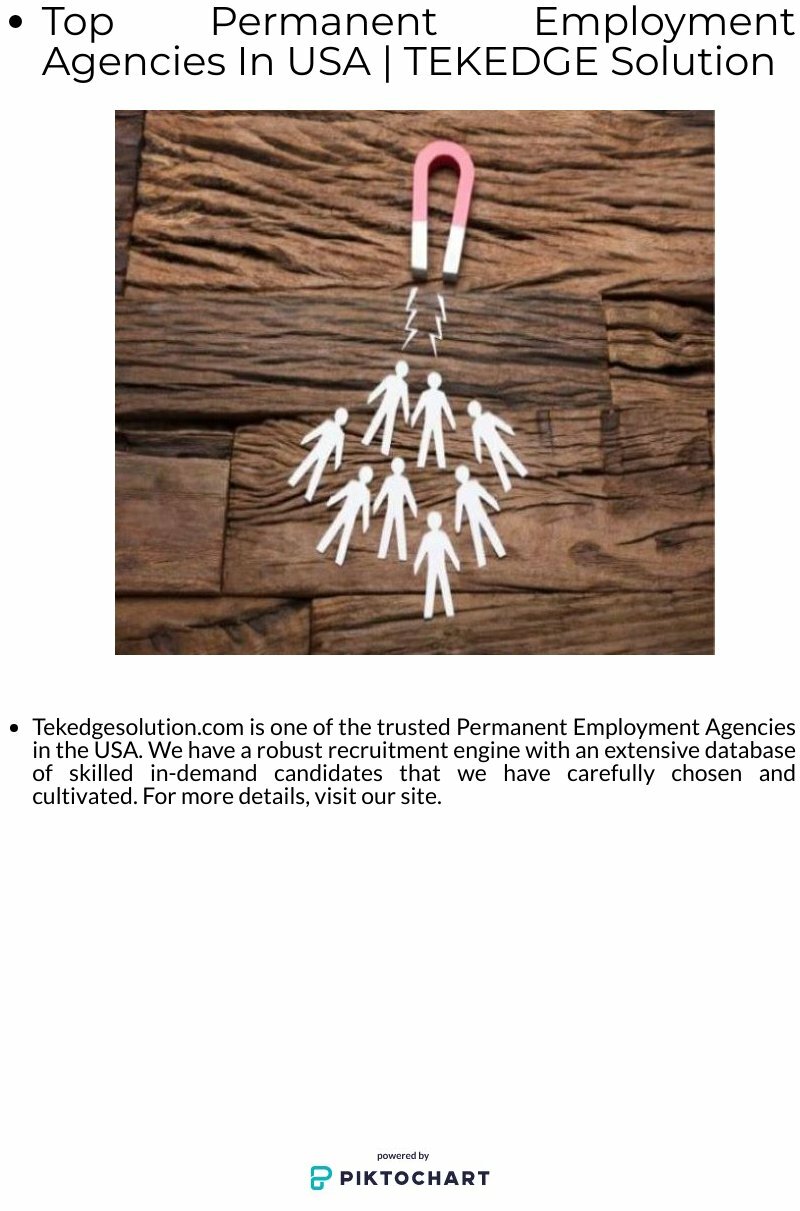 • Top Permanent Employment Agencies In USA | TEKEDGE Solution

• Tekedgesolution.com is one of the trusted Permanent Employment Agencies in the USA. We have a robust recruitment engine with an extensive database of skilled in-demand candidates that we have carefully chosen and cultivated. For more details, visit our site.

powered by
PIKTOCHART