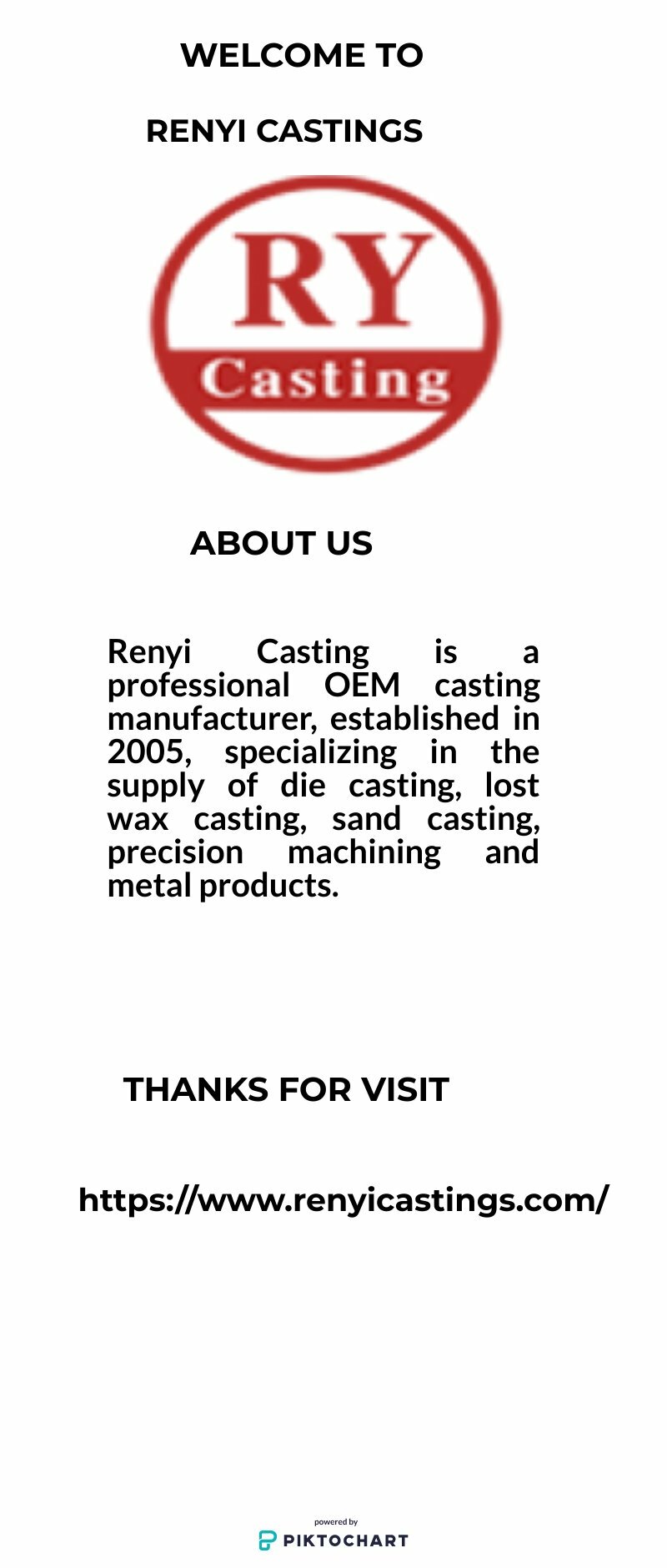 WELCOME TO

RENYI CASTINGS

RY
Casting

ABOUT US

Renyi Casting is a professional OEM casting manufacturer, established in 2005, specializing in the supply of die casting, lost wax casting, sand casting, precision machining and metal products.

THANKS FOR VISIT

https://www.renyicastings.com/

powered by
PIKTOCHART