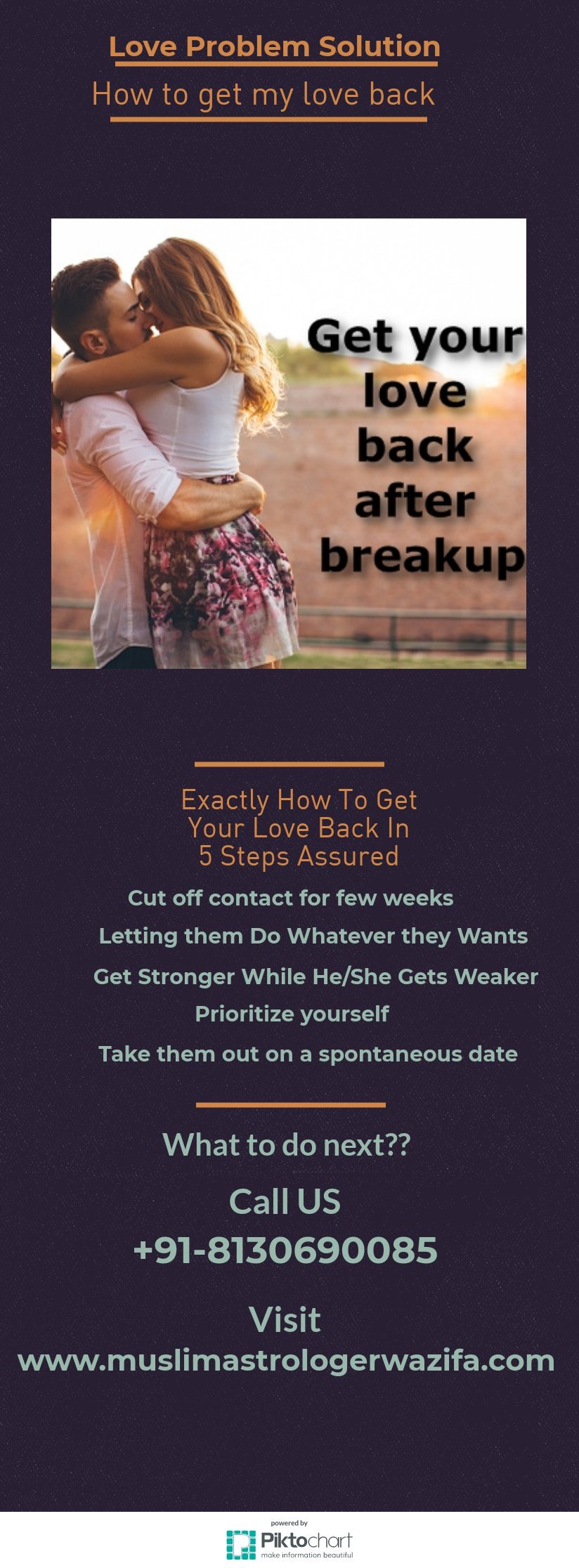 Love Problem Solution

How to get my love back

Get your love back after breakup

Exactly How To Get Your Love Back In 5 Steps Assured

Cut off contact for few weeks

Letting them Do Whatever they Wants

Get Stronger While He/She Gets Weaker

Prioritize yourself

Take them out on a spontaneous date

What to do next??

Call US

+91-8130690085

Visit

www.muslimastrologerwazifa.com

powered by

Piktochart

make information beautiful