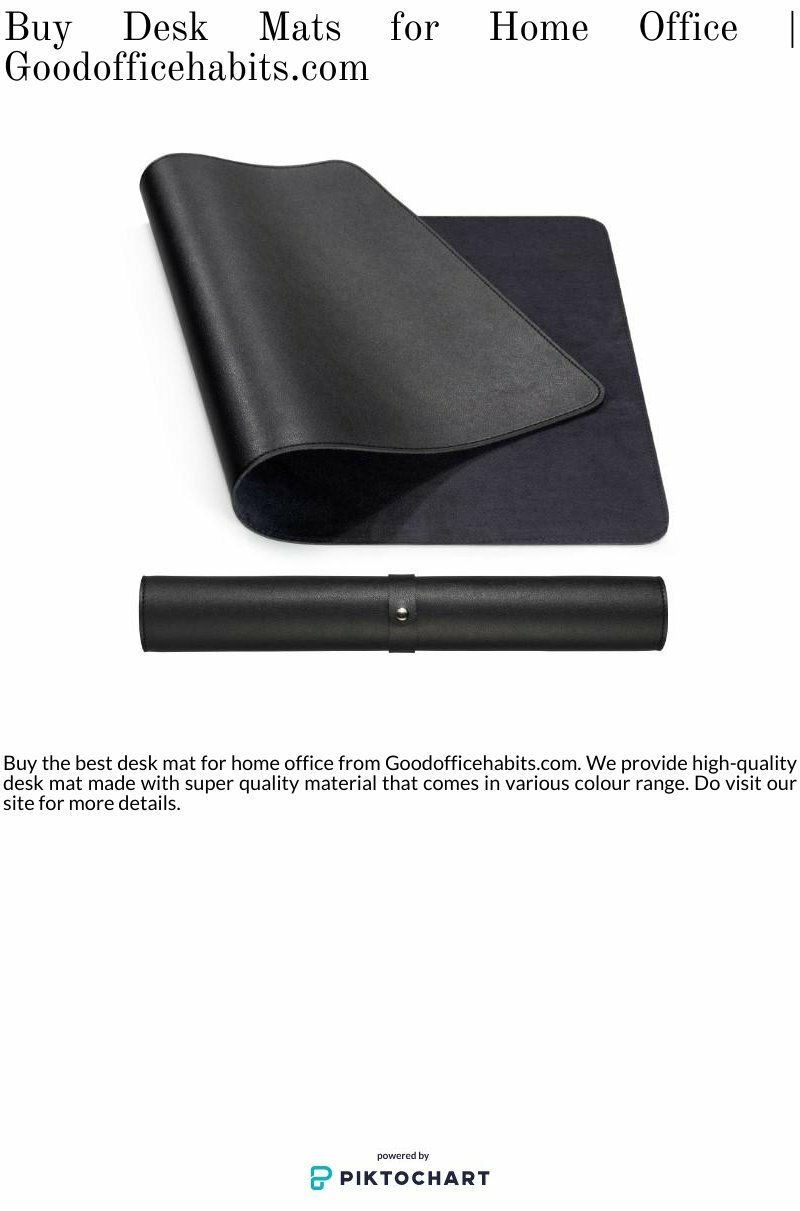 Buy Desk Mats for Home Office | Goodofficehabits.com

Buy the best desk mat for home office from Goodofficehabits.com. We provide high-quality desk mat made with super quality material that comes in various colour range. Do visit our site for more details.

powered by
PIKTOCHART