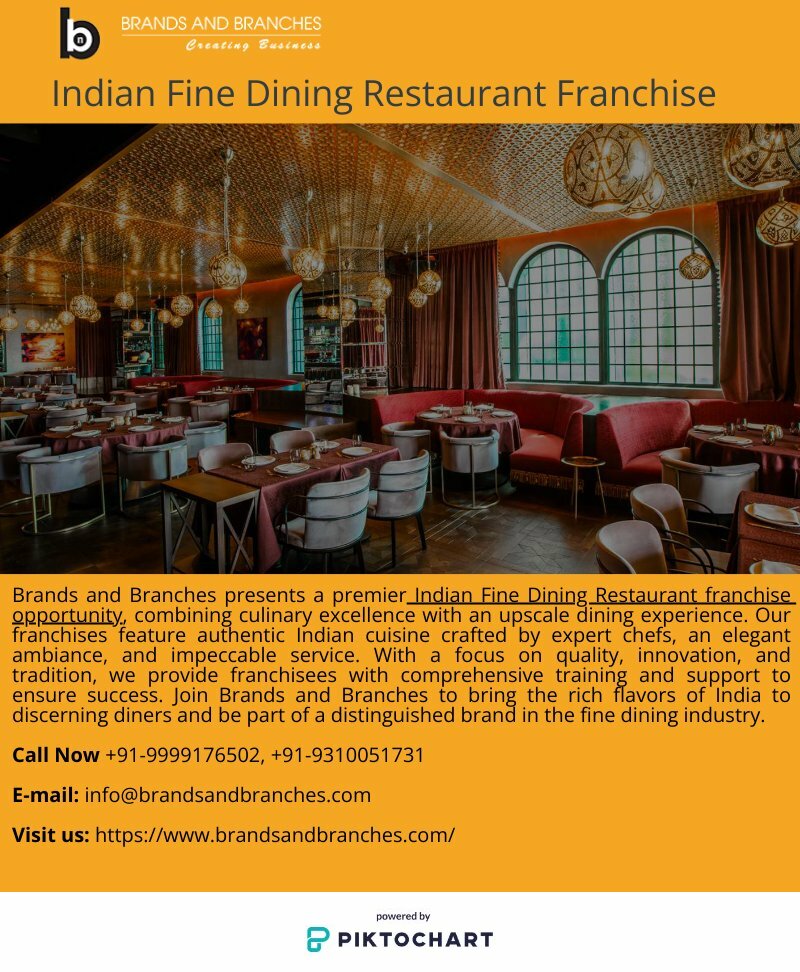 BRANDS AND BRANCHES
Creating Business

Indian Fine Dining Restaurant Franchise

Brands and Branches presents a premier Indian Fine Dining Restaurant franchise opportunity, combining culinary excellence with an upscale dining experience. Our franchises feature authentic Indian cuisine crafted by expert chefs, an elegant ambiance, and impeccable service. With a focus on quality, innovation, and tradition, we provide franchisees with comprehensive training and support to ensure success. Join Brands and Branches to bring the rich flavors of India to discerning diners and be part of a distinguished brand in the fine dining industry.

Call Now +91-9999176502, +91-9310051731

E-mail: info@brandsandbranches.com

Visit us: https://www.brandsandbranches.com/

powered by
PIKTOCHART