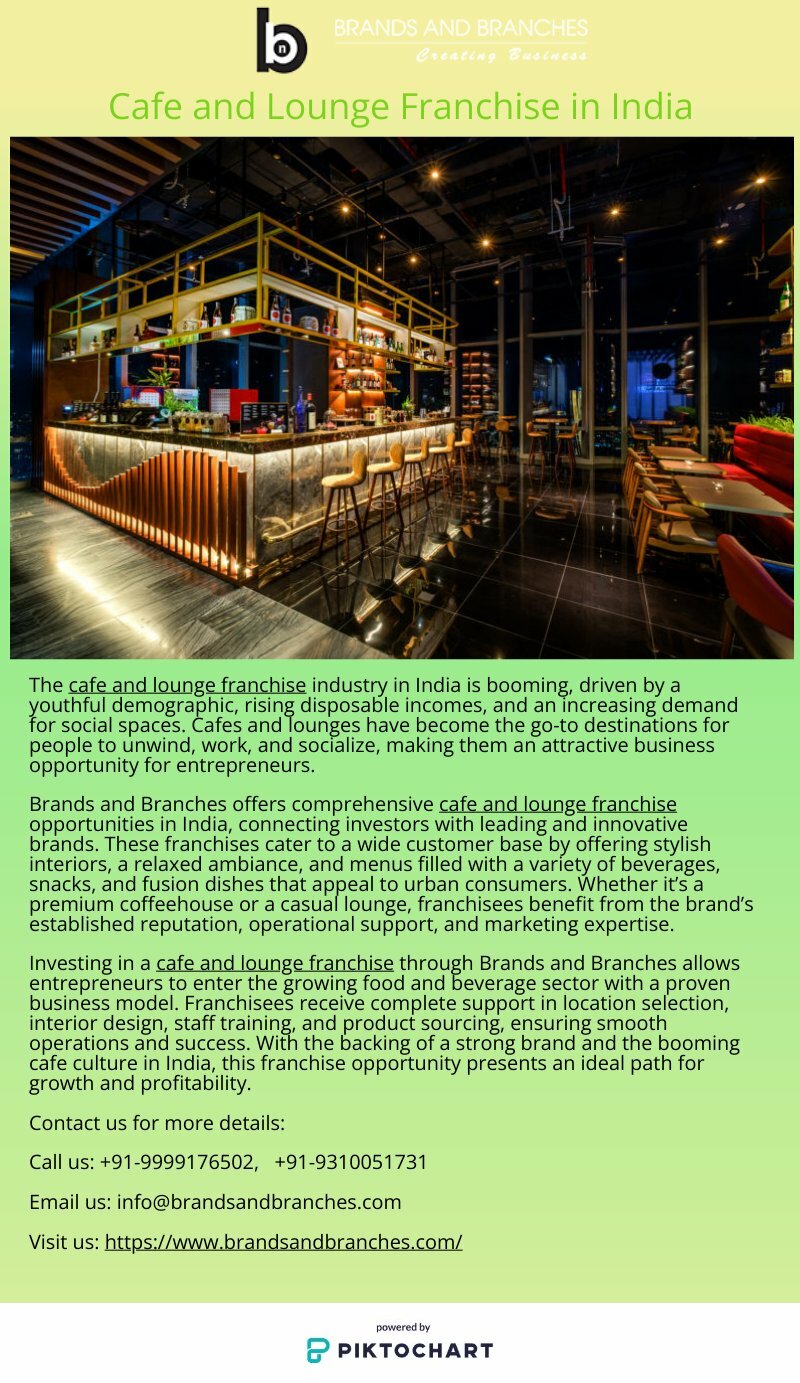 bn BRANDS AND BRANCHES
Creating Business

Cafe and Lounge Franchise in India

The cafe and lounge franchise industry in India is booming, driven by a youthful demographic, rising disposable incomes, and an increasing demand for social spaces. Cafes and lounges have become the go-to destinations for people to unwind, work, and socialize, making them an attractive business opportunity for entrepreneurs.

Brands and Branches offers comprehensive cafe and lounge franchise opportunities in India, connecting investors with leading and innovative brands. These franchises cater to a wide customer base by offering stylish interiors, a relaxed ambiance, and menus filled with a variety of beverages, snacks, and fusion dishes that appeal to urban consumers. Whether it's a premium coffeehouse or a casual lounge, franchisees benefit from the brand's established reputation, operational support, and marketing expertise.

Investing in a cafe and lounge franchise through Brands and Branches allows entrepreneurs to enter the growing food and beverage sector with a proven business model. Franchisees receive complete support in location selection, interior design, staff training, and product sourcing, ensuring smooth operations and success. With the backing of a strong brand and the booming cafe culture in India, this franchise opportunity presents an ideal path for growth and profitability.

Contact us for more details:

Call us: +91-9999176502, +91-9310051731

Email us: info@brandsandbranches.com

Visit us: https://www.brandsandbranches.com/

powered by
PIKTOCHART