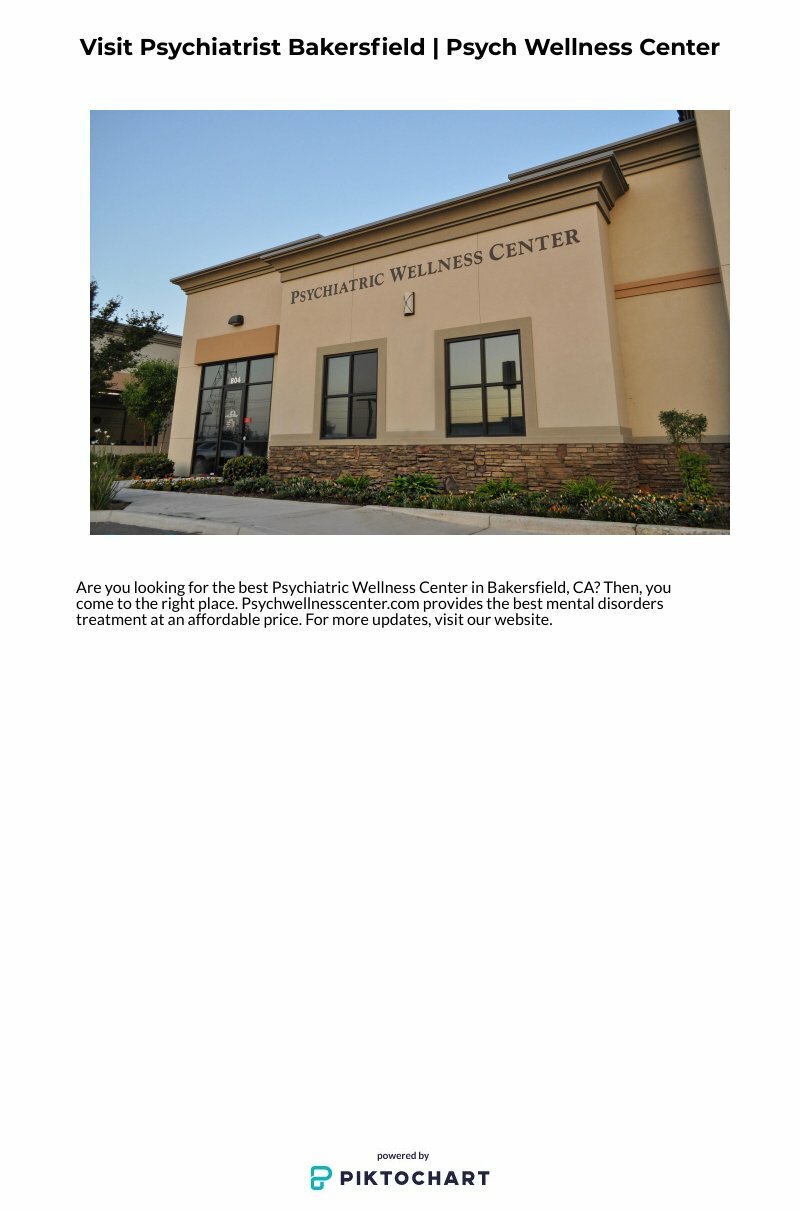 Visit Psychiatrist Bakersfield | Psych Wellness Center

PSYCHIATRIC WELLNESS CENTER

804

Are you looking for the best Psychiatric Wellness Center in Bakersfield, CA? Then, you come to the right place. Psychwellnesscenter.com provides the best mental disorders treatment at an affordable price. For more updates, visit our website.

powered by
PIKTOCHART