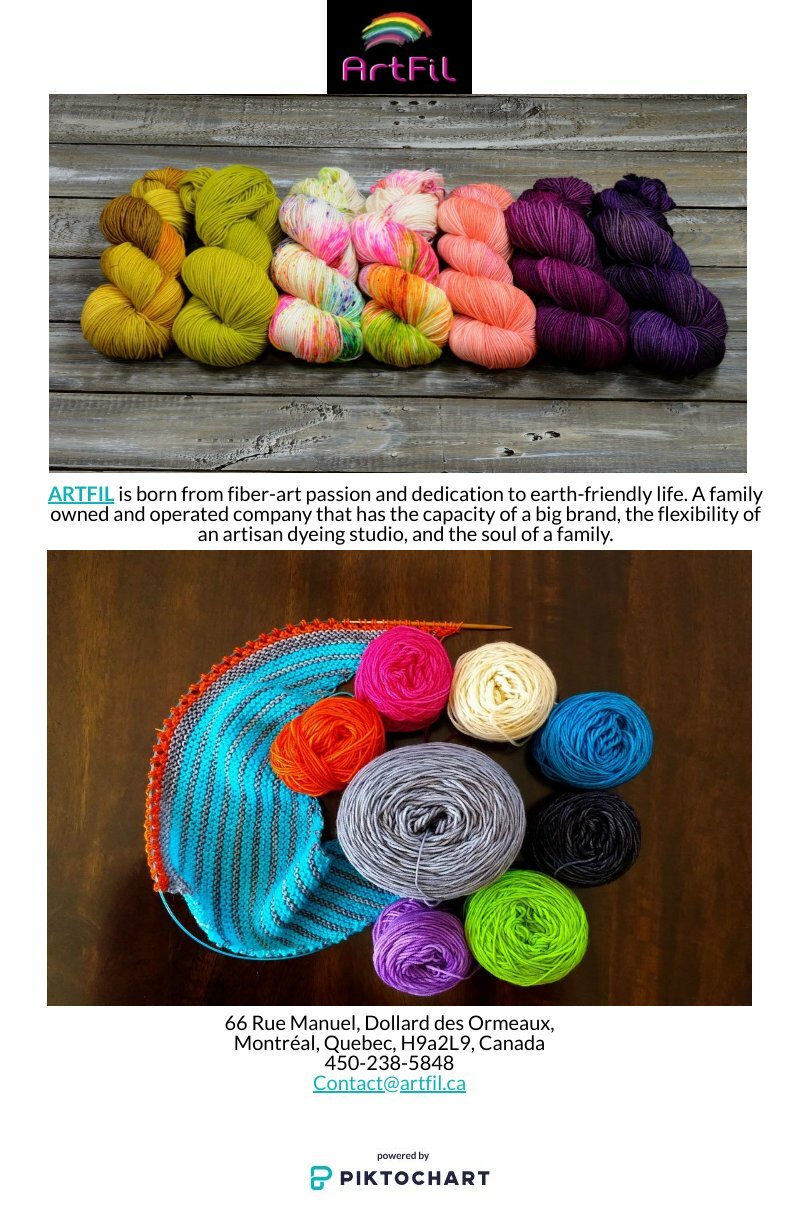 ArtFil

ARTFIL is born from fiber-art passion and dedication to earth-friendly life. A family owned and operated company that has the capacity of a big brand, the flexibility of an artisan dyeing studio, and the soul of a family.

66 Rue Manuel, Dollard des Ormeaux,
Montréal, Quebec, H9a2L9, Canada
450-238-5848
Contact@artfil.ca

powered by
PIKTOCHART