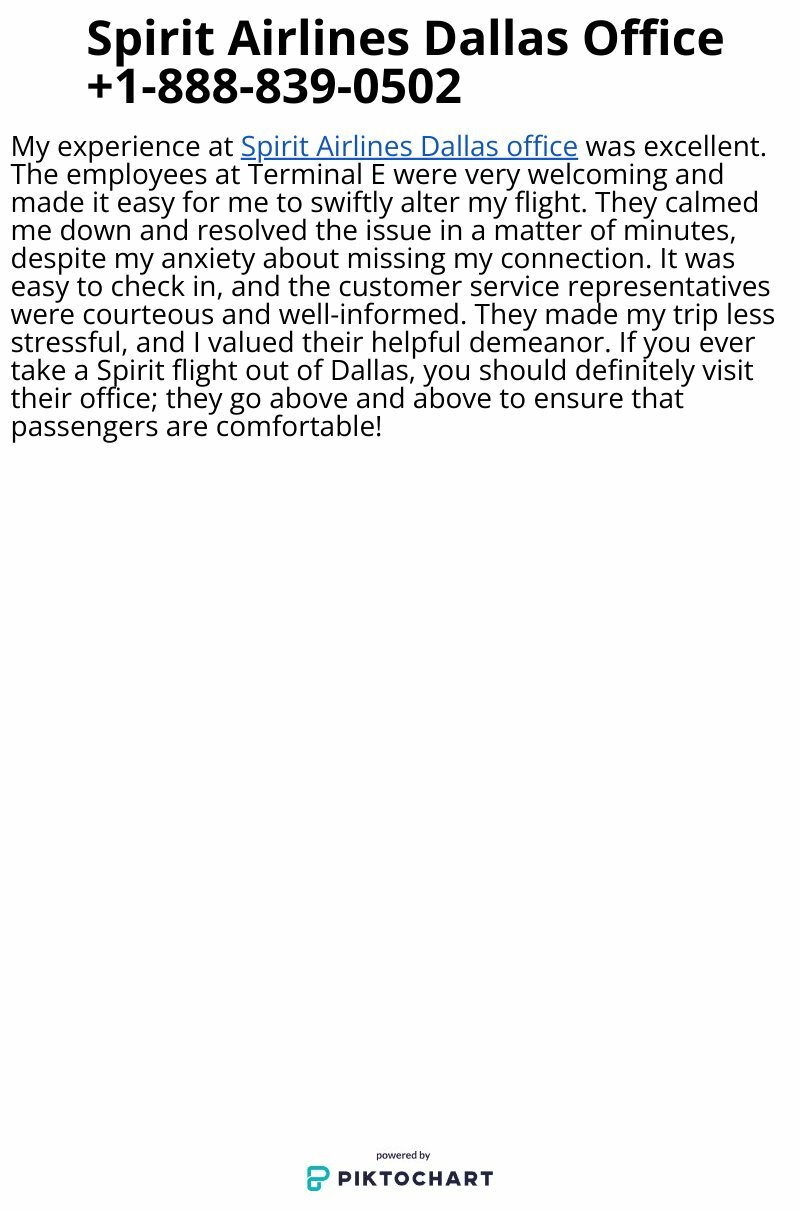 Spirit Airlines Dallas Office +1-888-839-0502

My experience at Spirit Airlines Dallas office was excellent. The employees at Terminal E were very welcoming and made it easy for me to swiftly alter my flight. They calmed me down and resolved the issue in a matter of minutes, despite my anxiety about missing my connection. It was easy to check in, and the customer service representatives were courteous and well-informed. They made my trip less stressful, and I valued their helpful demeanor. If you ever take a Spirit flight out of Dallas, you should definitely visit their office; they go above and above to ensure that passengers are comfortable!

powered by
PIKTOCHART