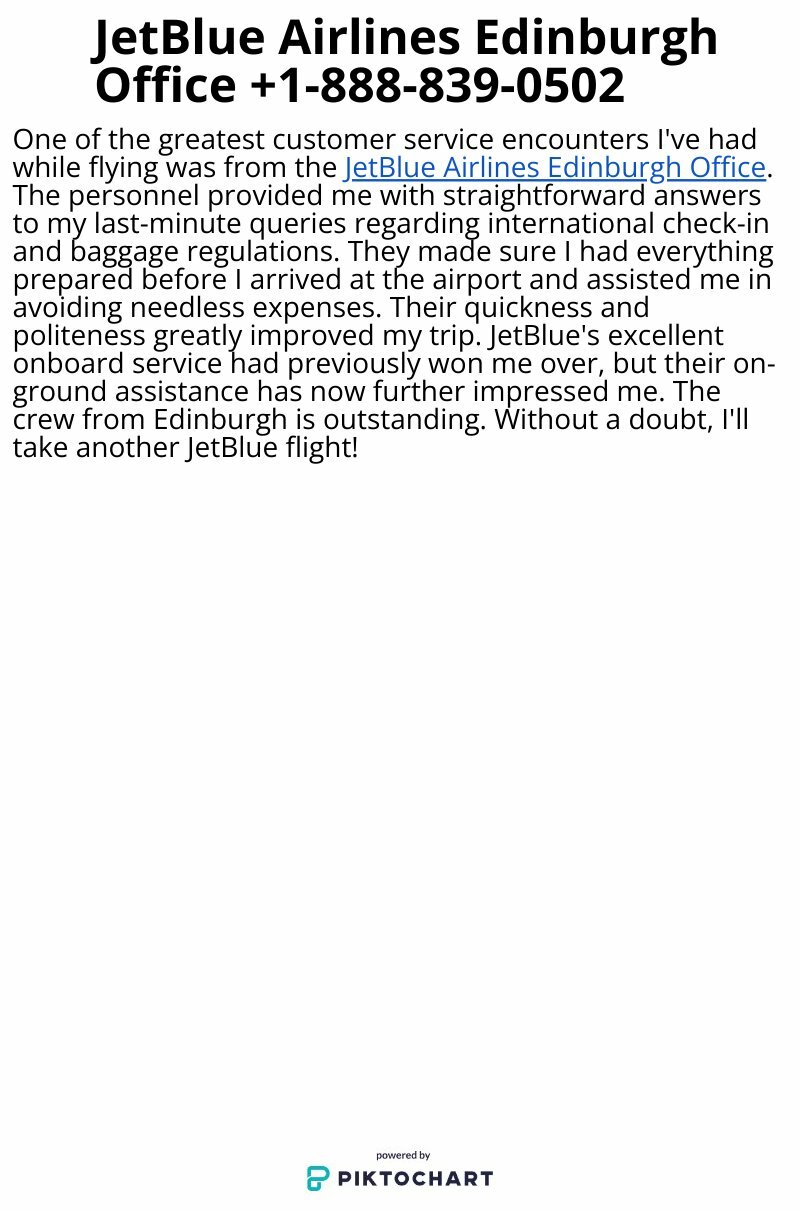 JetBlue Airlines Edinburgh Office +1-888-839-0502

One of the greatest customer service encounters I've had while flying was from the JetBlue Airlines Edinburgh Office. The personnel provided me with straightforward answers to my last-minute queries regarding international check-in and baggage regulations. They made sure I had everything prepared before I arrived at the airport and assisted me in avoiding needless expenses. Their quickness and politeness greatly improved my trip. JetBlue's excellent onboard service had previously won me over, but their on-ground assistance has now further impressed me. The crew from Edinburgh is outstanding. Without a doubt, I'll take another JetBlue flight!

powered by
PIKTOCHART