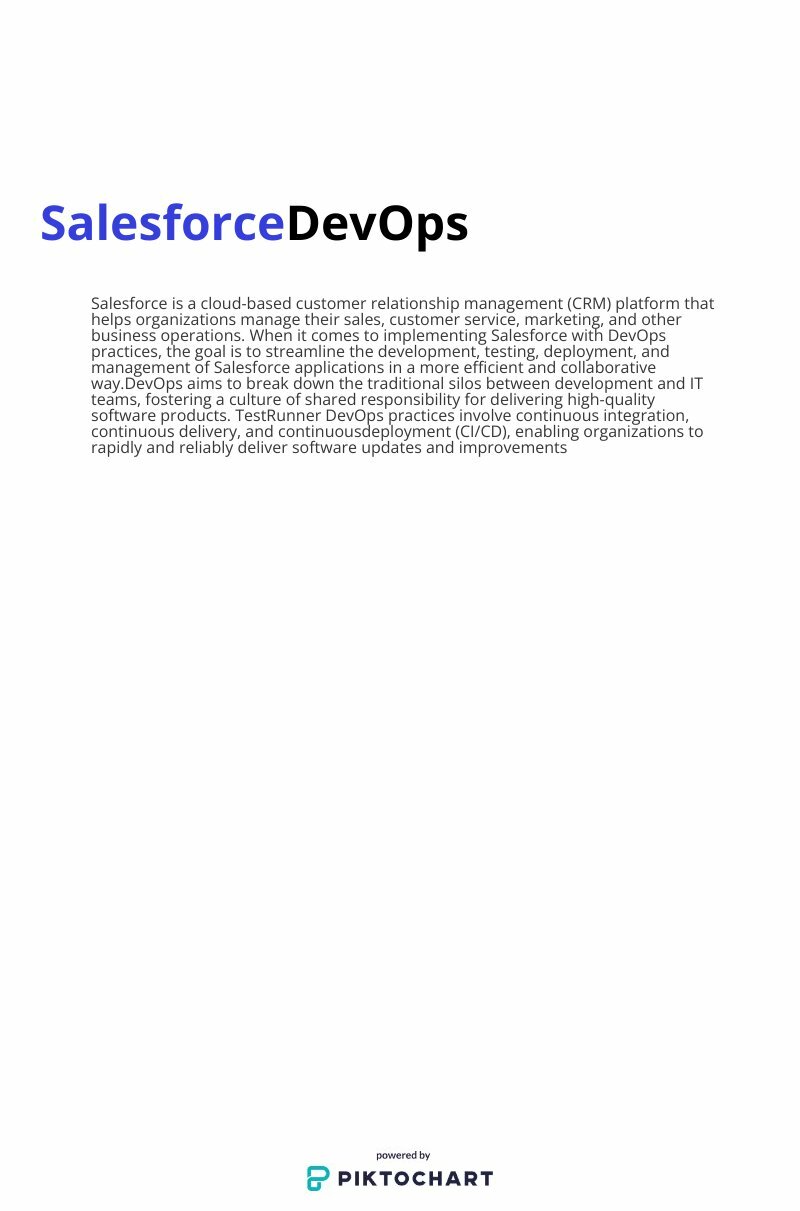 SalesforceDevOps

Salesforce is a cloud-based customer relationship management (CRM) platform that helps organizations manage their sales, customer service, marketing, and other business operations. When it comes to implementing Salesforce with DevOps practices, the goal is to streamline the development, testing, deployment, and management of Salesforce applications in a more efficient and collaborative way.DevOps aims to break down the traditional silos between development and IT teams, fostering a culture of shared responsibility for delivering high-quality software products. TestRunner DevOps practices involve continuous integration, continuous delivery, and continuousdeployment (CI/CD), enabling organizations to rapidly and reliably deliver software updates and improvements

powered by
PIKTOCHART