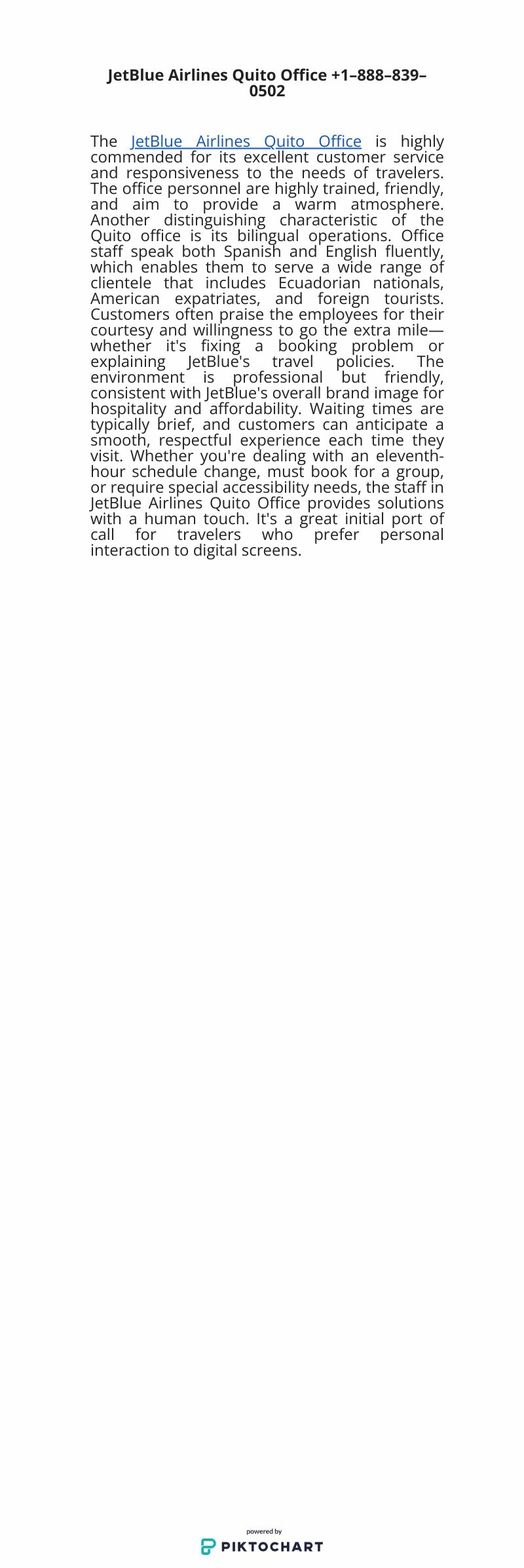 JetBlue Airlines Quito Office +1–888–839–0502

The JetBlue Airlines Quito Office is highly commended for its excellent customer service and responsiveness to the needs of travelers. The office personnel are highly trained, friendly, and aim to provide a warm atmosphere. Another distinguishing characteristic of the Quito office is its bilingual operations. Office staff speak both Spanish and English fluently, which enables them to serve a wide range of clientele that includes Ecuadorian nationals, American expatriates, and foreign tourists. Customers often praise the employees for their courtesy and willingness to go the extra mile—whether it's fixing a booking problem or explaining JetBlue's travel policies. The environment is professional but friendly, consistent with JetBlue's overall brand image for hospitality and affordability. Waiting times are typically brief, and customers can anticipate a smooth, respectful experience each time they visit. Whether you're dealing with an eleventh-hour schedule change, must book for a group, or require special accessibility needs, the staff in JetBlue Airlines Quito Office provides solutions with a human touch. It's a great initial port of call for travelers who prefer personal interaction to digital screens.

powered by
PIKTOCHART