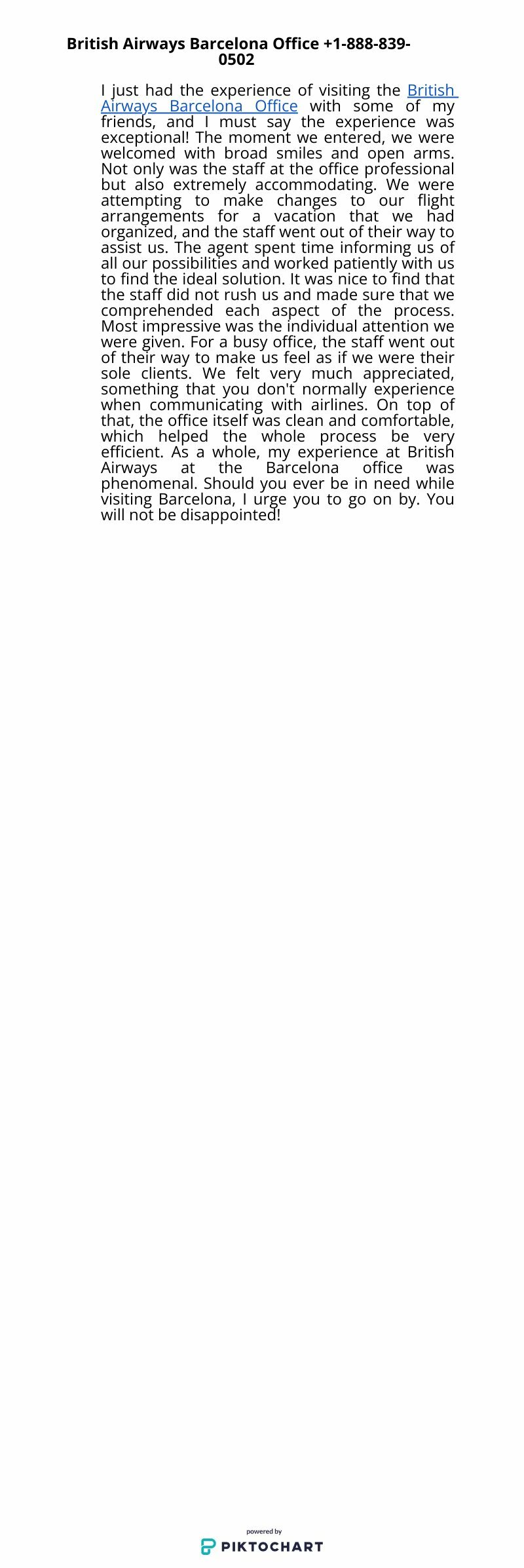 British Airways Barcelona Office +1-888-839-0502

I just had the experience of visiting the British Airways Barcelona Office with some of my friends, and I must say the experience was exceptional! The moment we entered, we were welcomed with broad smiles and open arms. Not only was the staff at the office professional but also extremely accommodating. We were attempting to make changes to our flight arrangements for a vacation that we had organized, and the staff went out of their way to assist us. The agent spent time informing us of all our possibilities and worked patiently with us to find the ideal solution. It was nice to find that the staff did not rush us and made sure that we comprehended each aspect of the process. Most impressive was the individual attention we were given. For a busy office, the staff went out of their way to make us feel as if we were their sole clients. We felt very much appreciated, something that you don't normally experience when communicating with airlines. On top of that, the office itself was clean and comfortable, which helped the whole process be very efficient. As a whole, my experience at British Airways at the Barcelona office was phenomenal. Should you ever be in need while visiting Barcelona, I urge you to go on by. You will not be disappointed!

powered by
PIKTOCHART