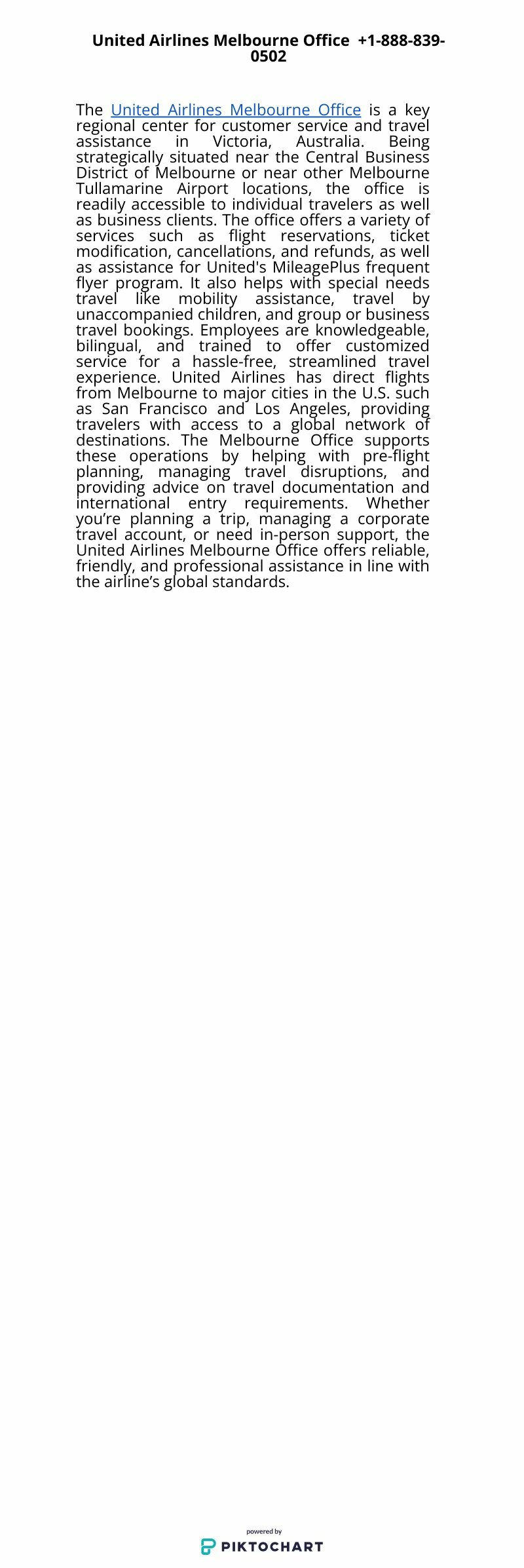 United Airlines Melbourne Office +1-888-839-0502

The United Airlines Melbourne Office is a key regional center for customer service and travel assistance in Victoria, Australia. Being strategically situated near the Central Business District of Melbourne or near other Melbourne Tullamarine Airport locations, the office is readily accessible to individual travelers as well as business clients. The office offers a variety of services such as flight reservations, ticket modification, cancellations, and refunds, as well as assistance for United's MileagePlus frequent flyer program. It also helps with special needs travel like mobility assistance, travel by unaccompanied children, and group or business travel bookings. Employees are knowledgeable, bilingual, and trained to offer customized service for a hassle-free, streamlined travel experience. United Airlines has direct flights from Melbourne to major cities in the U.S. such as San Francisco and Los Angeles, providing travelers with access to a global network of destinations. The Melbourne Office supports these operations by helping with pre-flight planning, managing travel disruptions, and providing advice on travel documentation and international entry requirements. Whether you're planning a trip, managing a corporate travel account, or need in-person support, the United Airlines Melbourne Office offers reliable, friendly, and professional assistance in line with the airline's global standards.

powered by
PIKTOCHART